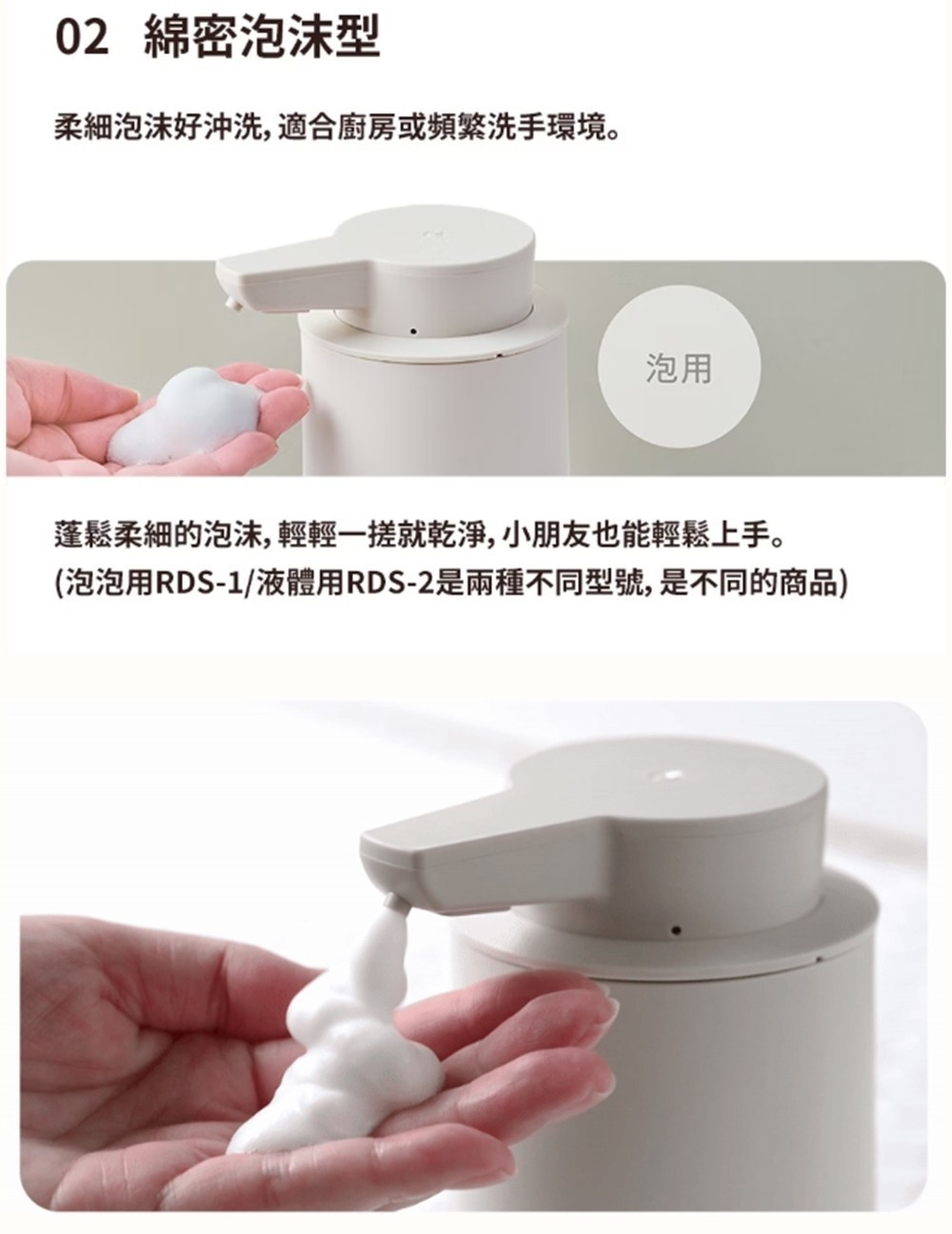 02 綿密泡沫型

柔細泡沫好沖洗，適合廚房或頻繁洗手環境。

泡用

蓬鬆柔細的泡沫，輕輕一搓就乾淨，小朋友也能輕鬆上手。
(泡泡用RDS-1/液體用RDS-2是兩種不同型號，是不同的商品)