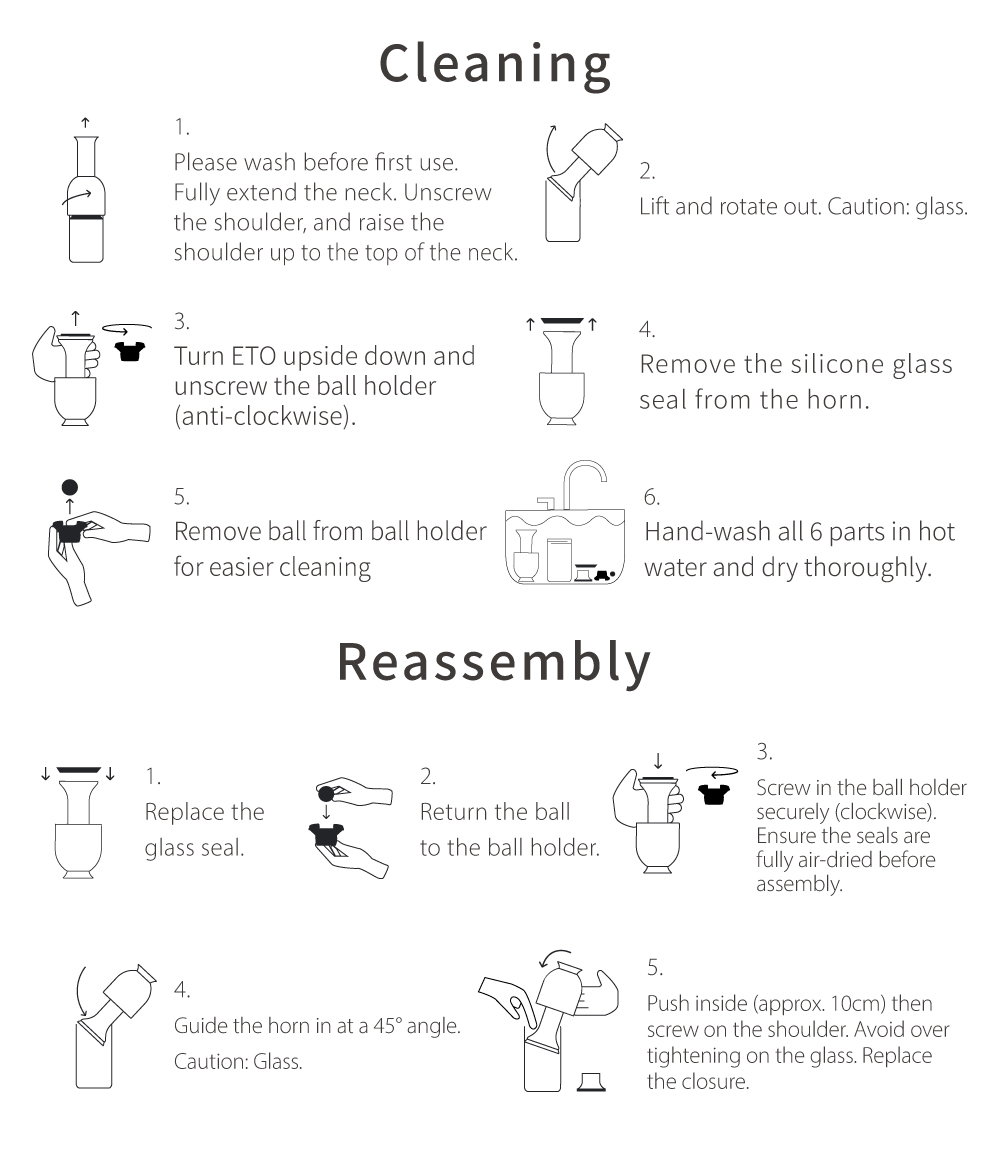 Cleaning

1.
Please wash before first use. Fully extend the neck. Unscrew the shoulder, and raise the shoulder up to the top of the neck.

2.
Lift and rotate out. Caution: glass.

3.
Turn ETO upside down and unscrew the ball holder (anti-clockwise).

4.
Remove the silicone glass seal from the horn.

5.
Remove ball from ball holder for easier cleaning

6.
Hand-wash all 6 parts in hot water and dry thoroughly.

Reassembly

1.
Replace the glass seal.

2.
Return the ball to the ball holder.

3.
Screw in the ball holder securely (clockwise). Ensure the seals are fully air-dried before assembly.

4.
Guide the horn in at a 45° angle.
Caution: Glass.

5.
Push inside (approx. 10cm) then screw on the shoulder. Avoid over tightening on the glass. Replace the closure.