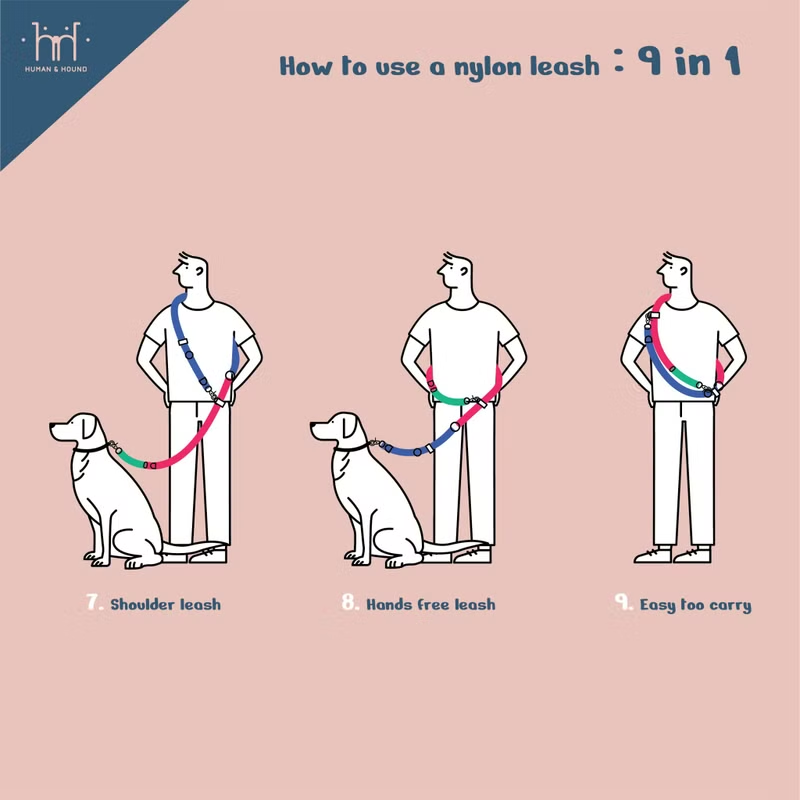 HUMAN & HOUND

How to use a nylon leash : 9 in 1

7. Shoulder leash

8. Hands free leash

9. Easy too carry