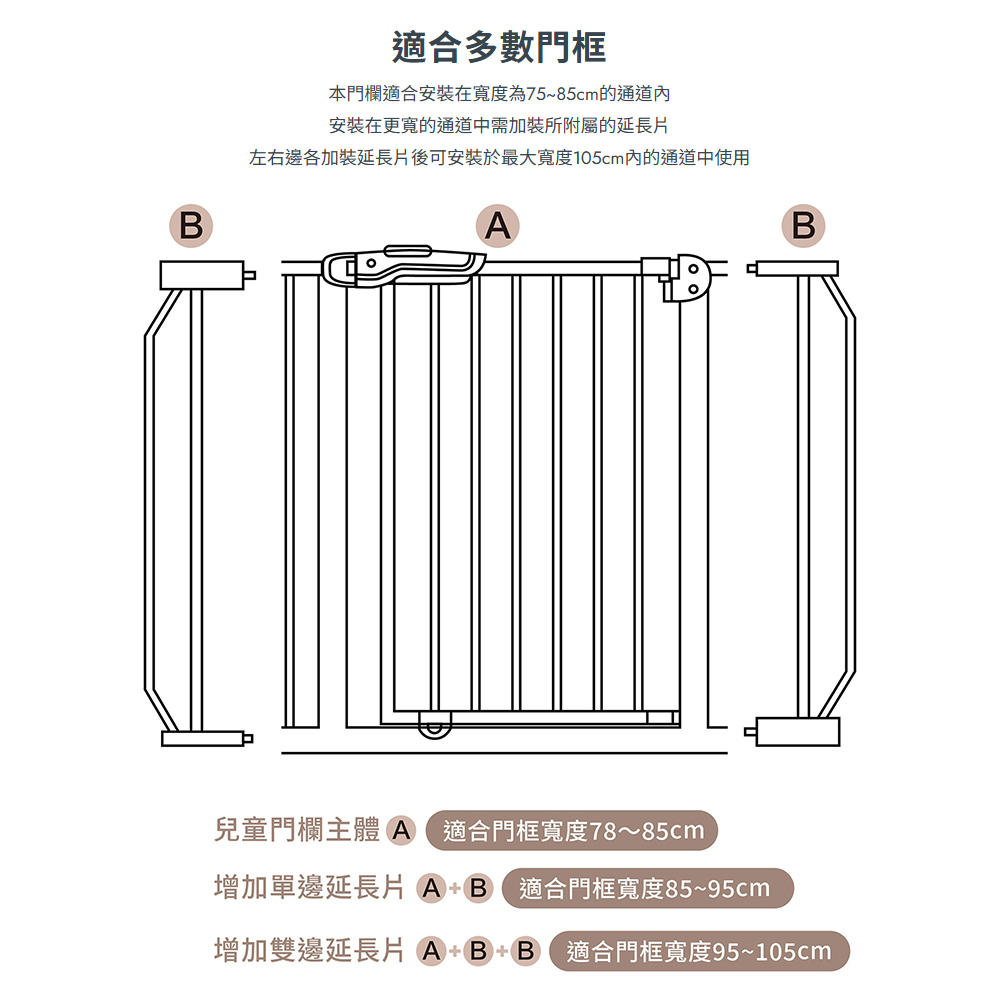 適合多數門框

本門欄適合安裝在寬度為75~85cm的通道內
安裝在更寬的通道中需加裝所附屬的延長片
左右邊各加裝延長片後可安裝於最大寬度105cm內的通道中使用

B A B

兒童門欄主體 A 適合門框寬度78～85cm
增加單邊延長片 A+B 適合門框寬度85~95cm
增加雙邊延長片 A+B+B 適合門框寬度95~105cm