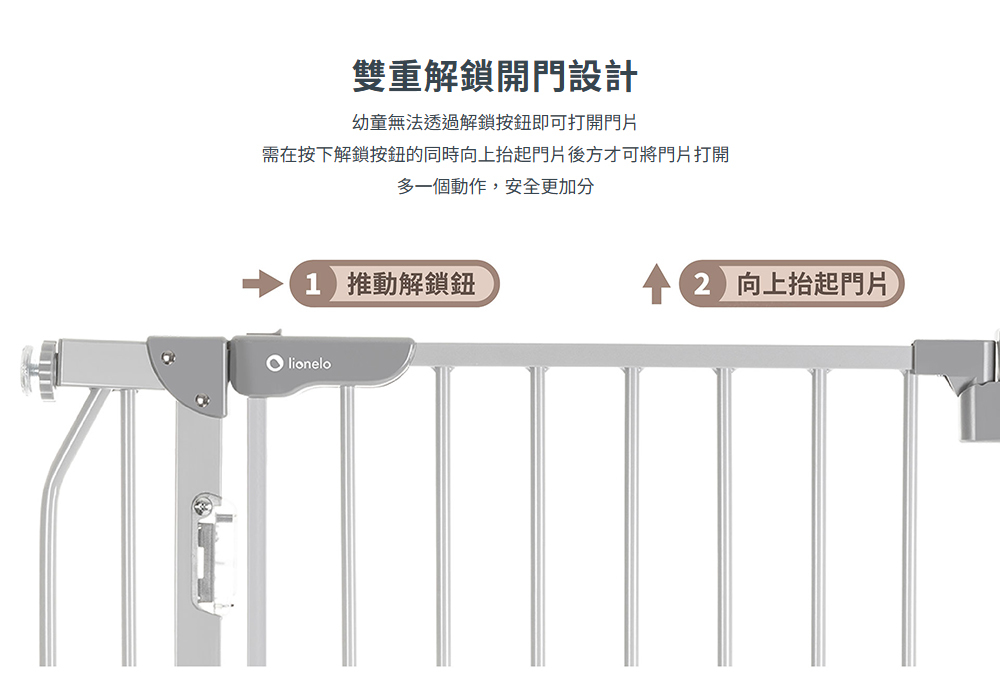 雙重解鎖開門設計

幼童無法透過解鎖按鈕即可打開門片
需在按下解鎖按鈕的同時向上抬起門片後方才可將門片打開
多一個動作，安全更加分

1 推動解鎖鈕

2 向上抬起門片

lionelo