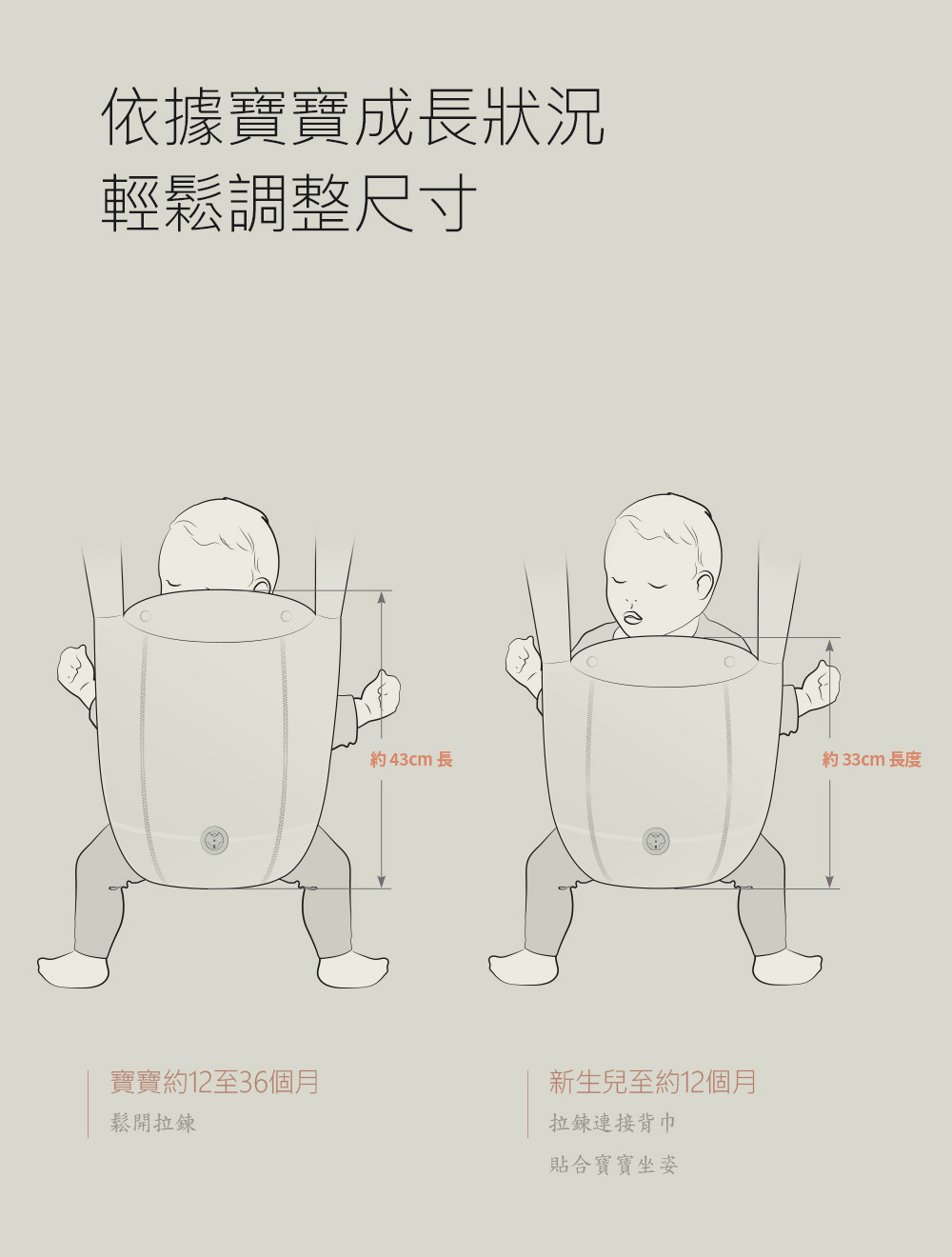 依據寶寶成長狀況
輕鬆調整尺寸

約 43cm 長

約 33cm 長度

寶寶約12至36個月
鬆開拉鍊

新生兒至約12個月
拉鍊連接背巾
貼合寶寶坐姿