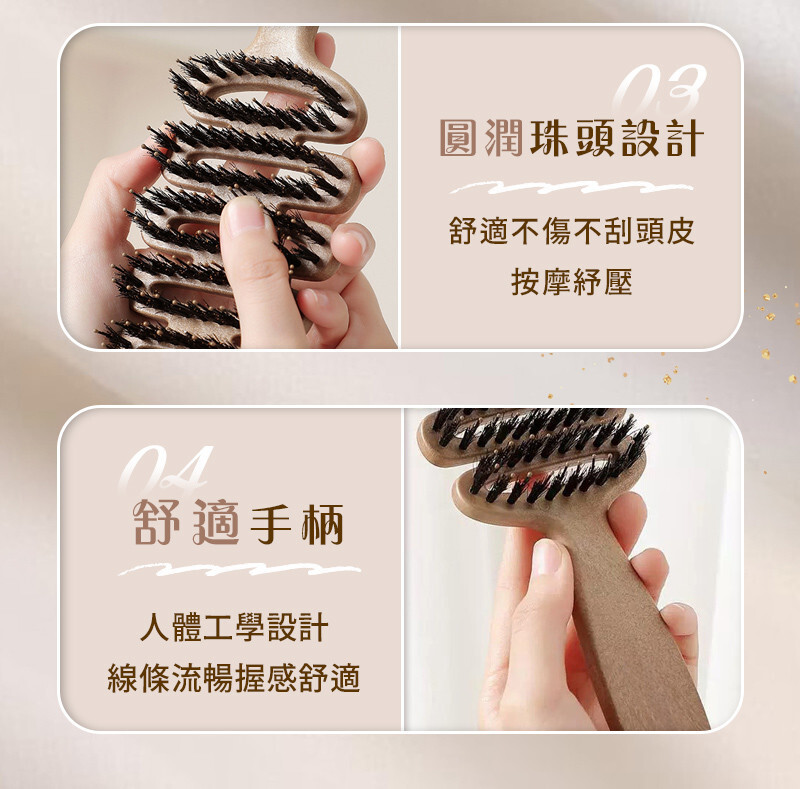 03
圓潤珠頭設計

舒適不傷不刮頭皮
按摩紓壓

04
舒適手柄

人體工學設計
線條流暢握感舒適