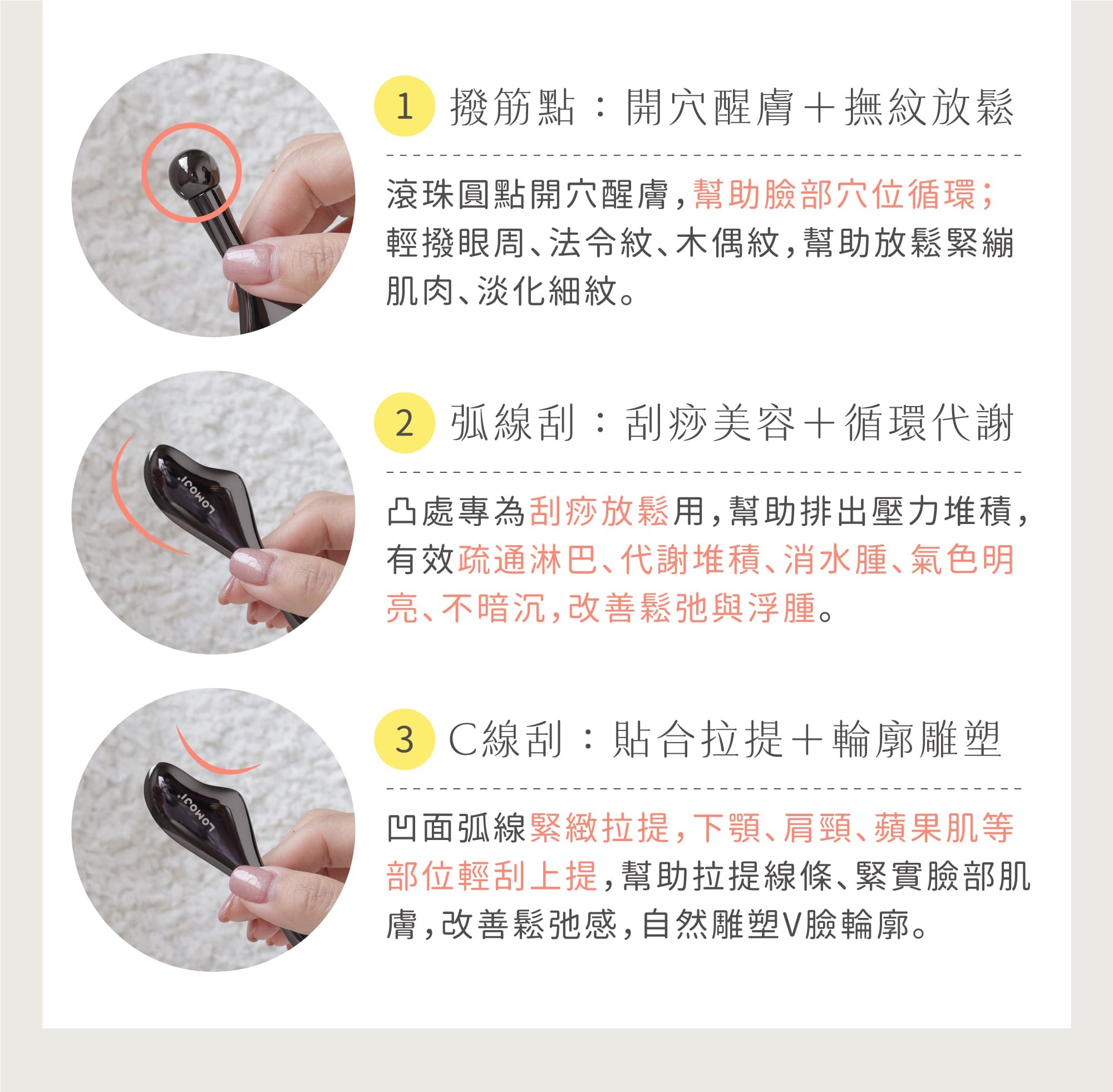 1 撥筋點：開穴醒膚＋撫紋放鬆

滾珠圓點開穴醒膚，幫助臉部穴位循環；輕撥眼周、法令紋、木偶紋，幫助放鬆緊繃肌肉、淡化細紋。

LOMOJI

2 弧線刮：刮痧美容＋循環代謝

凸處專為刮痧放鬆用，幫助排出壓力堆積，有效疏通淋巴、代謝堆積、消水腫、氣色明亮、不暗沉，改善鬆弛與浮腫。

LOMOJI

3 C線刮：貼合拉提＋輪廓雕塑

凹面弧線緊緻拉提，下顎、肩頸、蘋果肌等部位輕刮上提，幫助拉提線條、緊實臉部肌膚，改善鬆弛感，自然雕塑V臉輪廓。