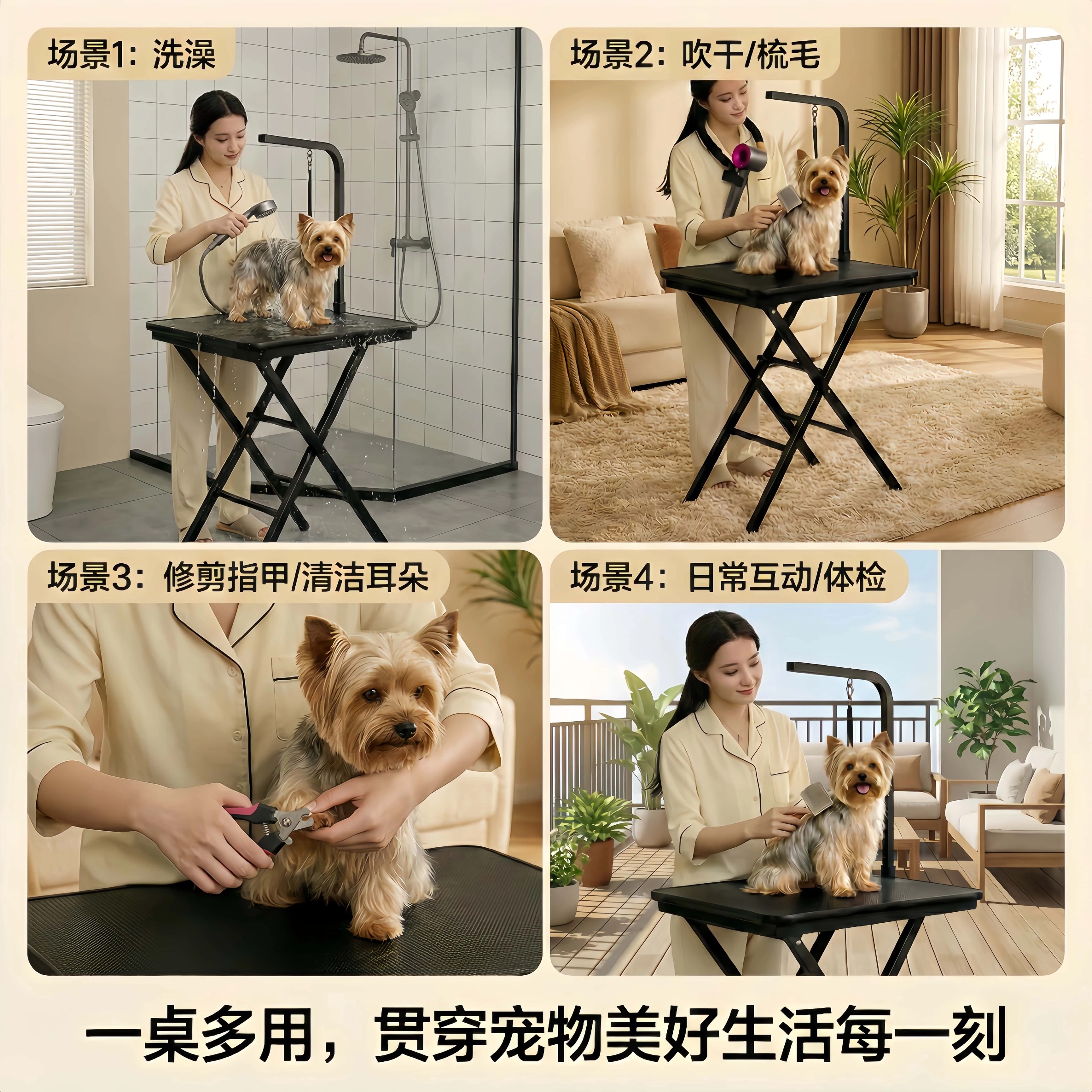 场景1：洗澡

场景2：吹干/梳毛

场景3：修剪指甲/清洁耳朵

场景4：日常互动/体检

一桌多用，贯穿宠物美好生活每一刻