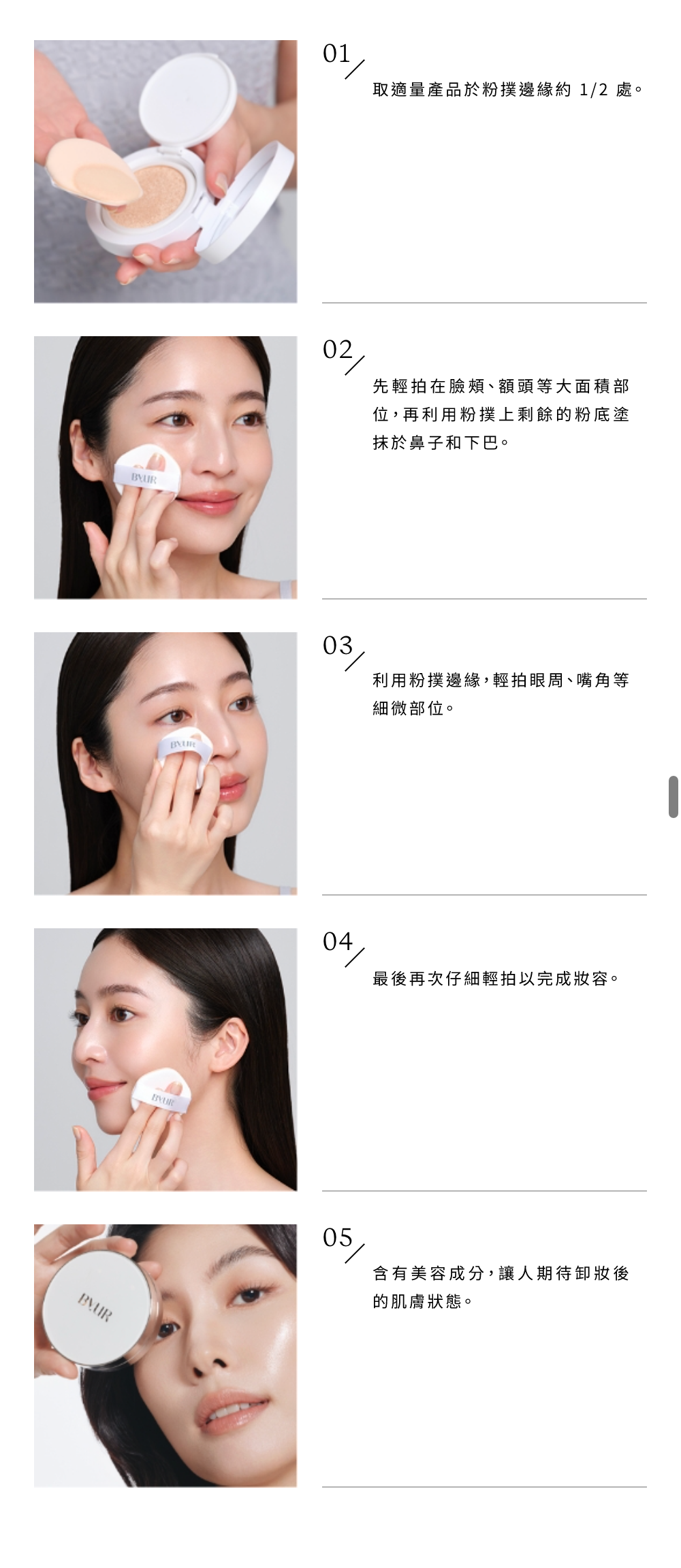 01

取適量產品於粉撲邊緣約 1/2 處。

BYUR

02

先輕拍在臉頰、額頭等大面積部位，再利用粉撲上剩餘的粉底塗抹於鼻子和下巴。

BYUR

03

利用粉撲邊緣，輕拍眼周、嘴角等細微部位。

BYUR

04

最後再次仔細輕拍以完成妝容。

BYUR

05

含有美容成分，讓人期待卸妝後的肌膚狀態。