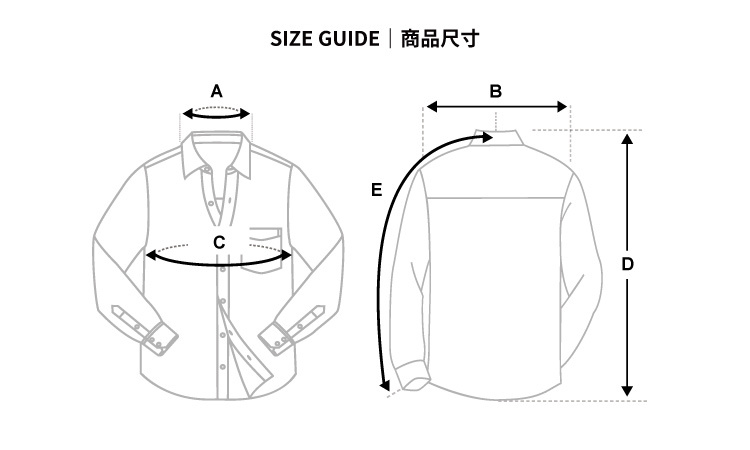 SIZE GUIDE | 商品尺寸

A

C

B

E

D