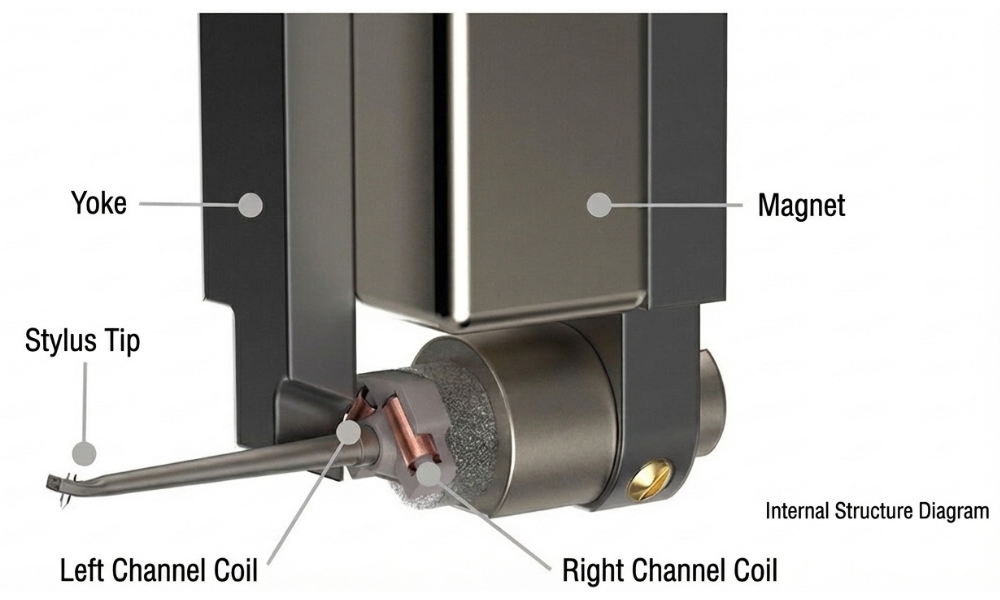 Yoke
Magnet
Stylus Tip
Internal Structure Diagram
Left Channel Coil
Right Channel Coil