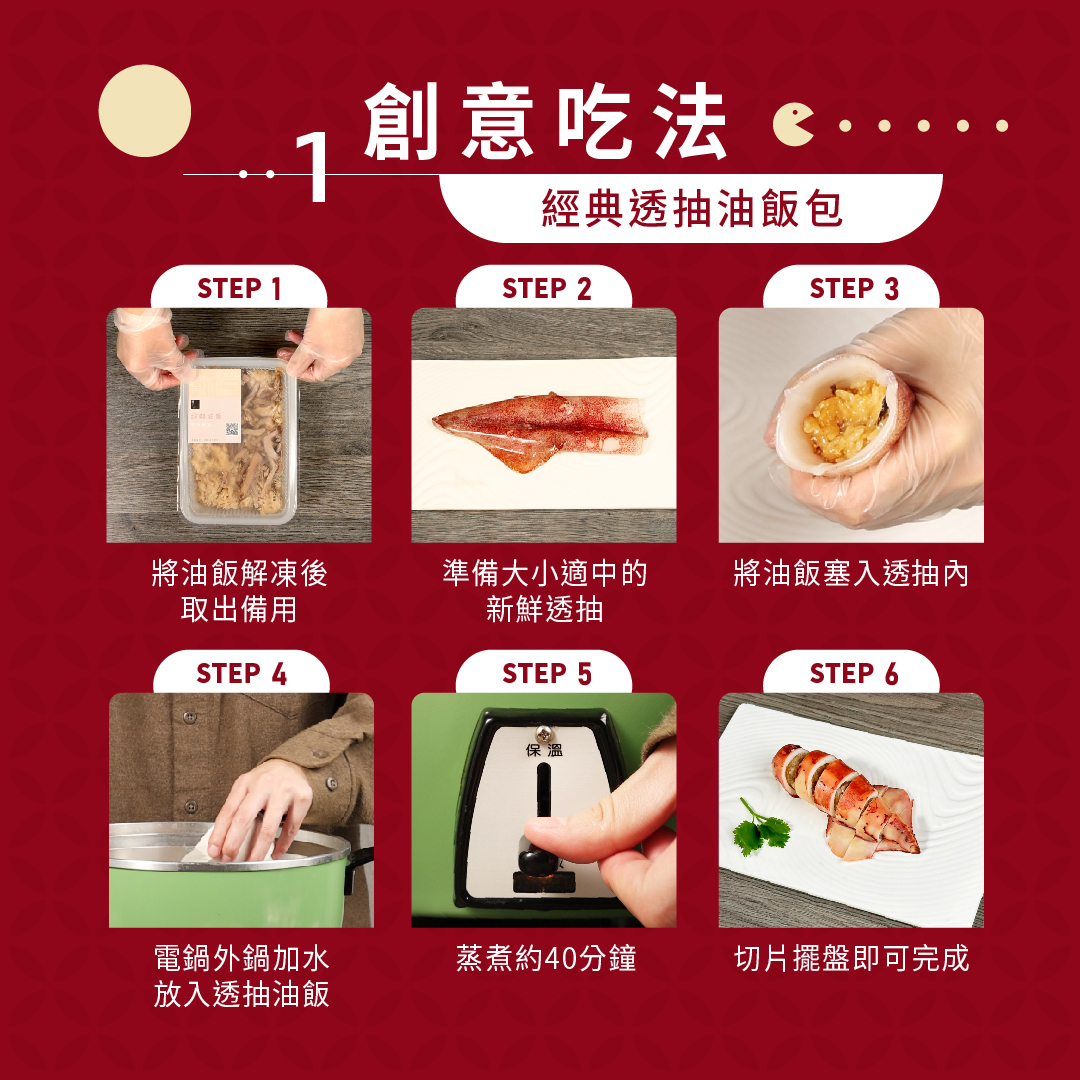 1 創意吃法

經典透抽油飯包

STEP 1

將油飯解凍後
取出備用

STEP 2

準備大小適中的
新鮮透抽

STEP 3

將油飯塞入透抽內

STEP 4

電鍋外鍋加水
放入透抽油飯

STEP 5

保溫

蒸煮約40分鐘

STEP 6

切片擺盤即可完成