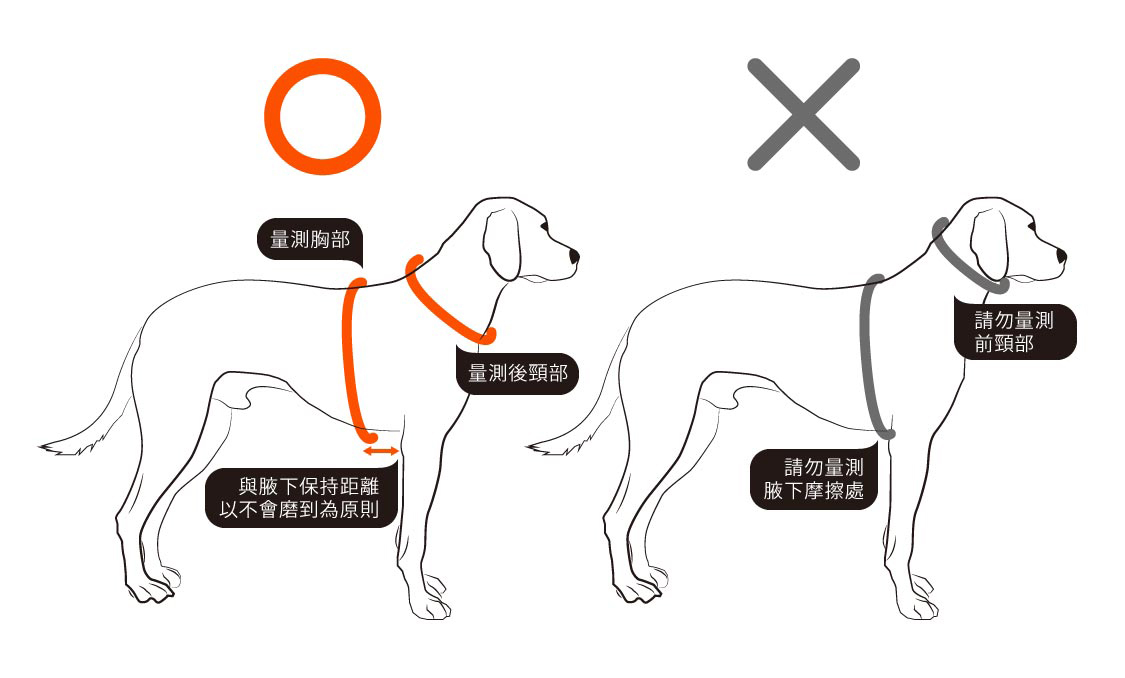 量測胸部

量測後頸部

與腋下保持距離
以不會磨到為原則

請勿量測
前頸部

請勿量測
腋下摩擦處