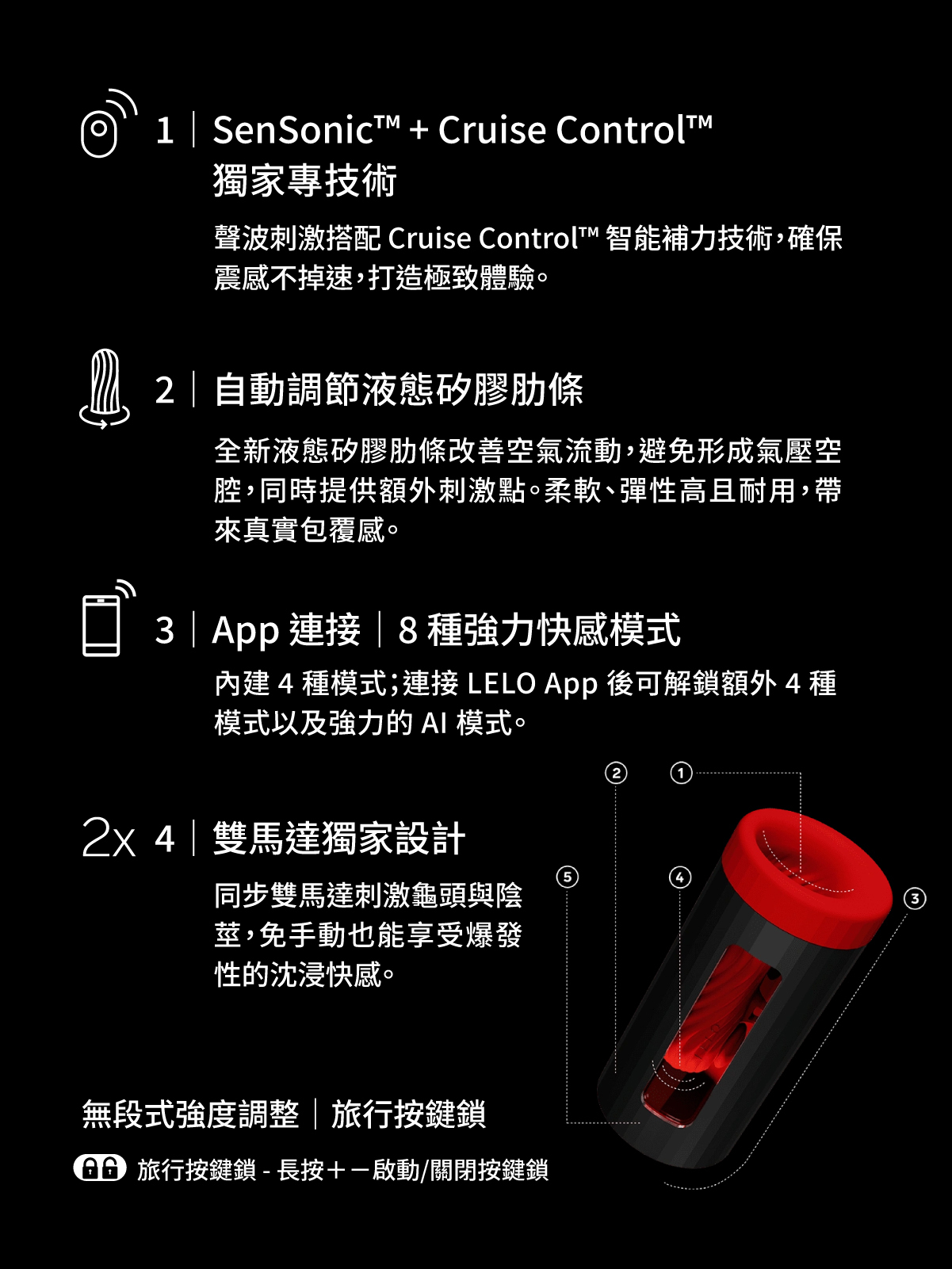 1 | SenSonic™ + Cruise Control™
獨家專技術

聲波刺激搭配 Cruise Control™ 智能補力技術，確保震感不掉速，打造極致體驗。

2 | 自動調節液態矽膠肋條

全新液態矽膠肋條改善空氣流動，避免形成氣壓空腔，同時提供額外刺激點。柔軟、彈性高且耐用，帶來真實包覆感。

3 | App 連接 | 8 種強力快感模式

內建 4 種模式；連接 LELO App 後可解鎖額外 4 種模式以及強力的 AI 模式。

2x 4 | 雙馬達獨家設計

同步雙馬達刺激龜頭與陰莖，免手動也能享受爆發性的沈浸快感。

②
①
⑤
④
③

無段式強度調整 | 旅行按鍵鎖

旅行按鍵鎖 - 長按＋－啟動/關閉按鍵鎖