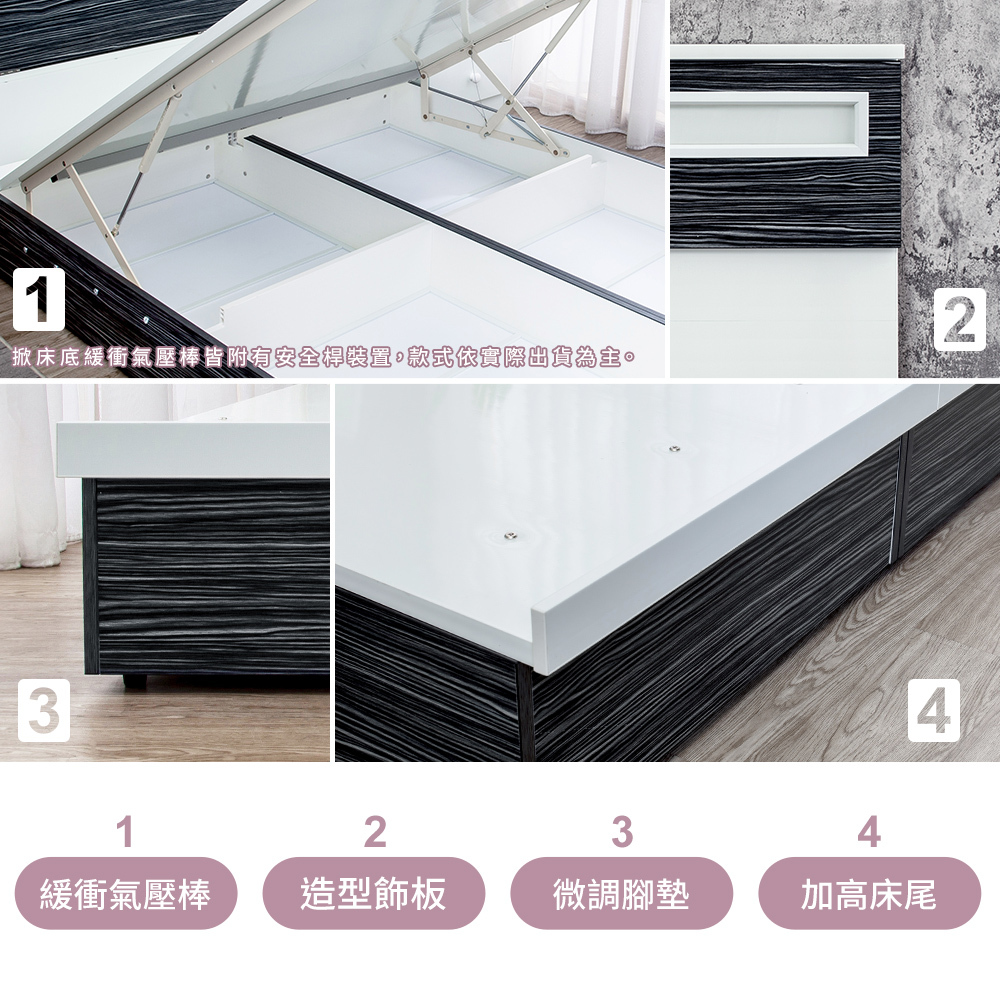 1

掀床底緩衝氣壓棒皆附有安全桿裝置，款式依實際出貨為主。

2

3

4

1
緩衝氣壓棒

2
造型飾板

3
微調腳墊

4
加高床尾