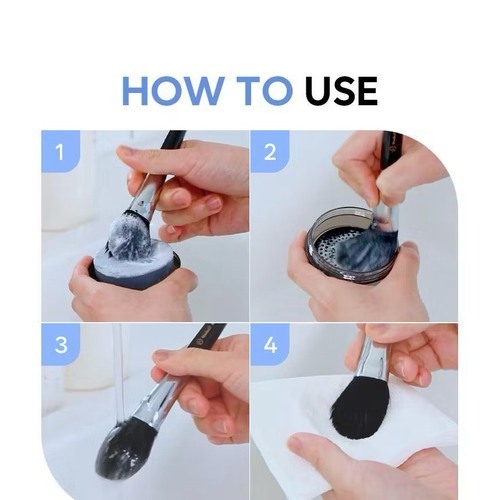 HOW TO USE

1

2

3

4