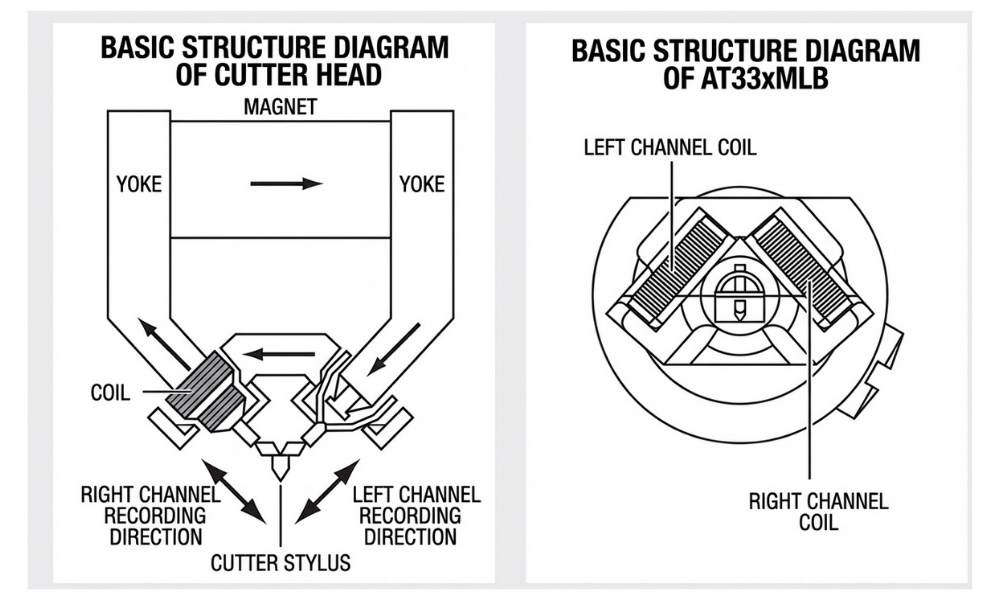 BASIC STRUCTURE DIAGRAM OF CUTTER HEAD

MAGNET

YOKE

YOKE

COIL

RIGHT CHANNEL RECORDING DIRECTION

LEFT CHANNEL RECORDING DIRECTION

CUTTER STYLUS

BASIC STRUCTURE DIAGRAM OF AT33xMLB

LEFT CHANNEL COIL

RIGHT CHANNEL COIL