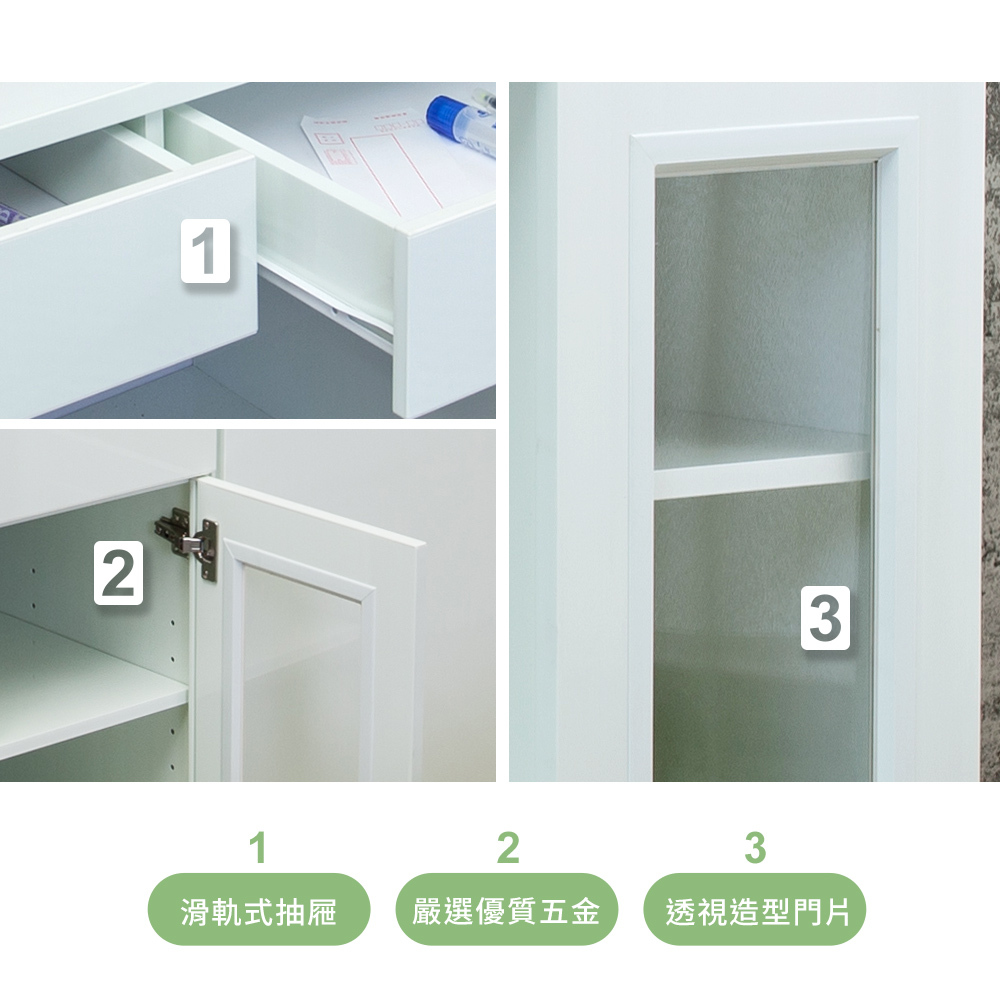 1

2

3

1
滑軌式抽屜

2
嚴選優質五金

3
透視造型門片