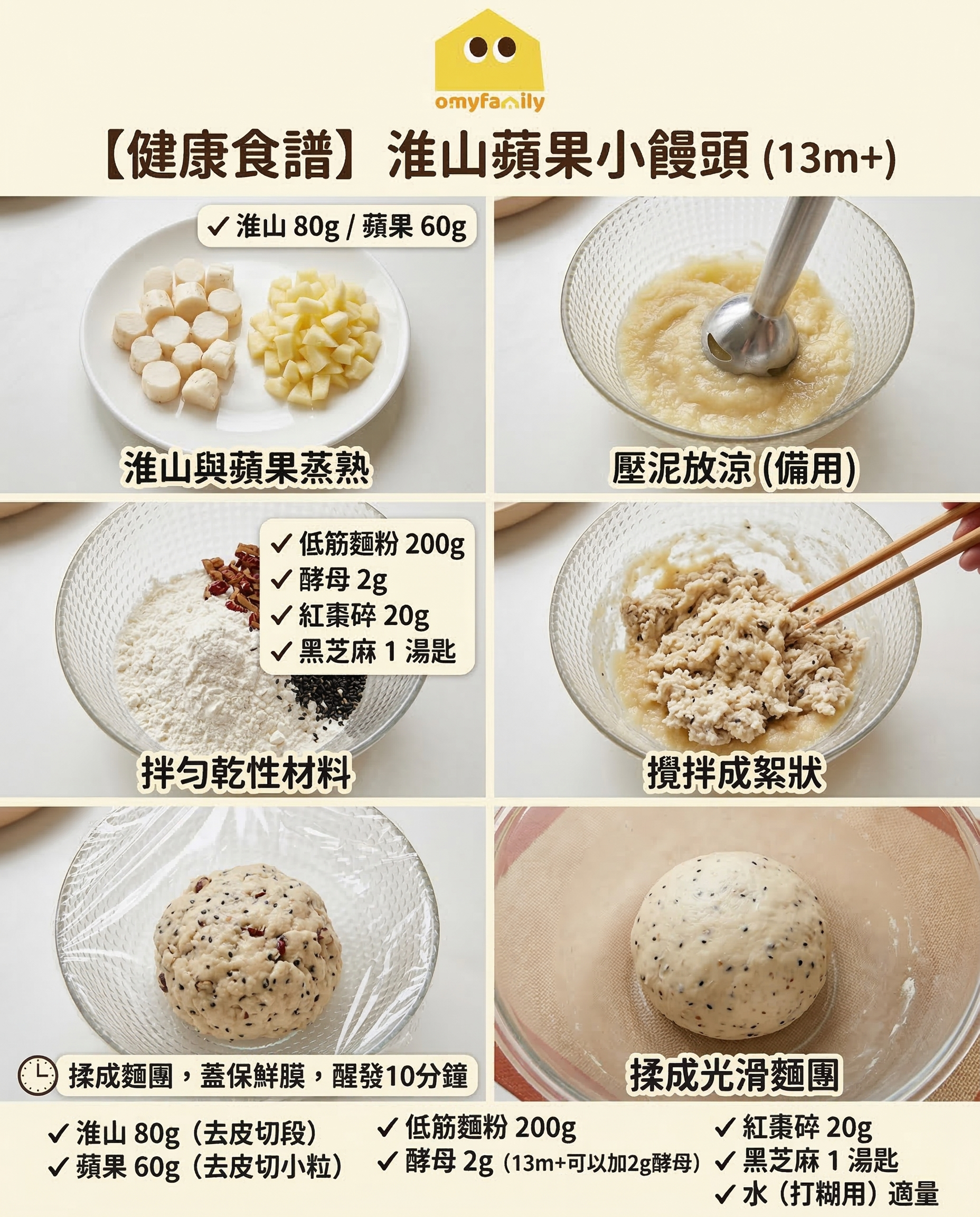 omyfamily

【健康食譜】淮山蘋果小饅頭 (13m+)

✓ 淮山 80g / 蘋果 60g

淮山與蘋果蒸熟

壓泥放涼 (備用)

✓ 低筋麵粉 200g
✓ 酵母 2g
✓ 紅棗碎 20g
✓ 黑芝麻 1 湯匙

拌勻乾性材料

攪拌成絮狀

揉成麵團，蓋保鮮膜，醒發10分鐘

揉成光滑麵團

✓ 淮山 80g（去皮切段）
✓ 蘋果 60g（去皮切小粒）

✓ 低筋麵粉 200g
✓ 酵母 2g（13m+可以加2g酵母）

✓ 紅棗碎 20g
✓ 黑芝麻 1 湯匙
✓ 水（打糊用）適量