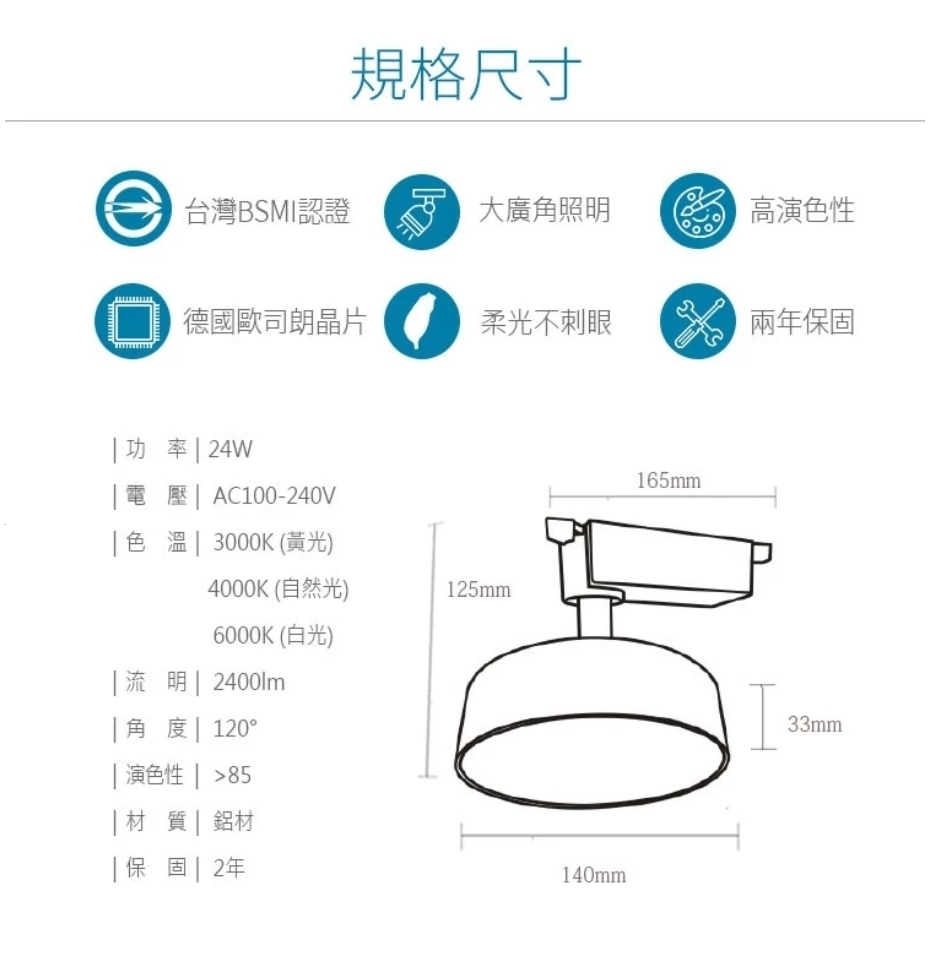 規格尺寸

台灣BSMI認證
大廣角照明
高演色性
德國歐司朗晶片
柔光不刺眼
兩年保固

| 功　率 | 24W
| 電　壓 | AC100-240V
| 色　溫 | 3000K (黃光)
4000K (自然光)
6000K (白光)
| 流　明 | 2400lm
| 角　度 | 120°
| 演色性 | >85
| 材　質 | 鋁材
| 保　固 | 2年

165mm
125mm
33mm
140mm