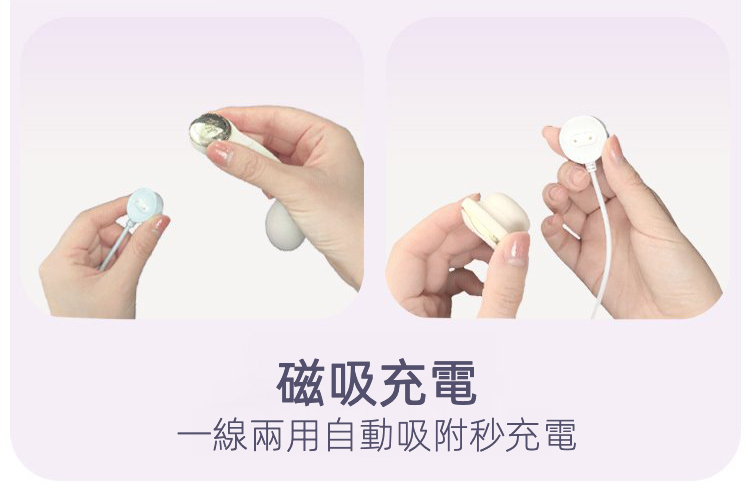 磁吸充電
一線兩用自動吸附秒充電