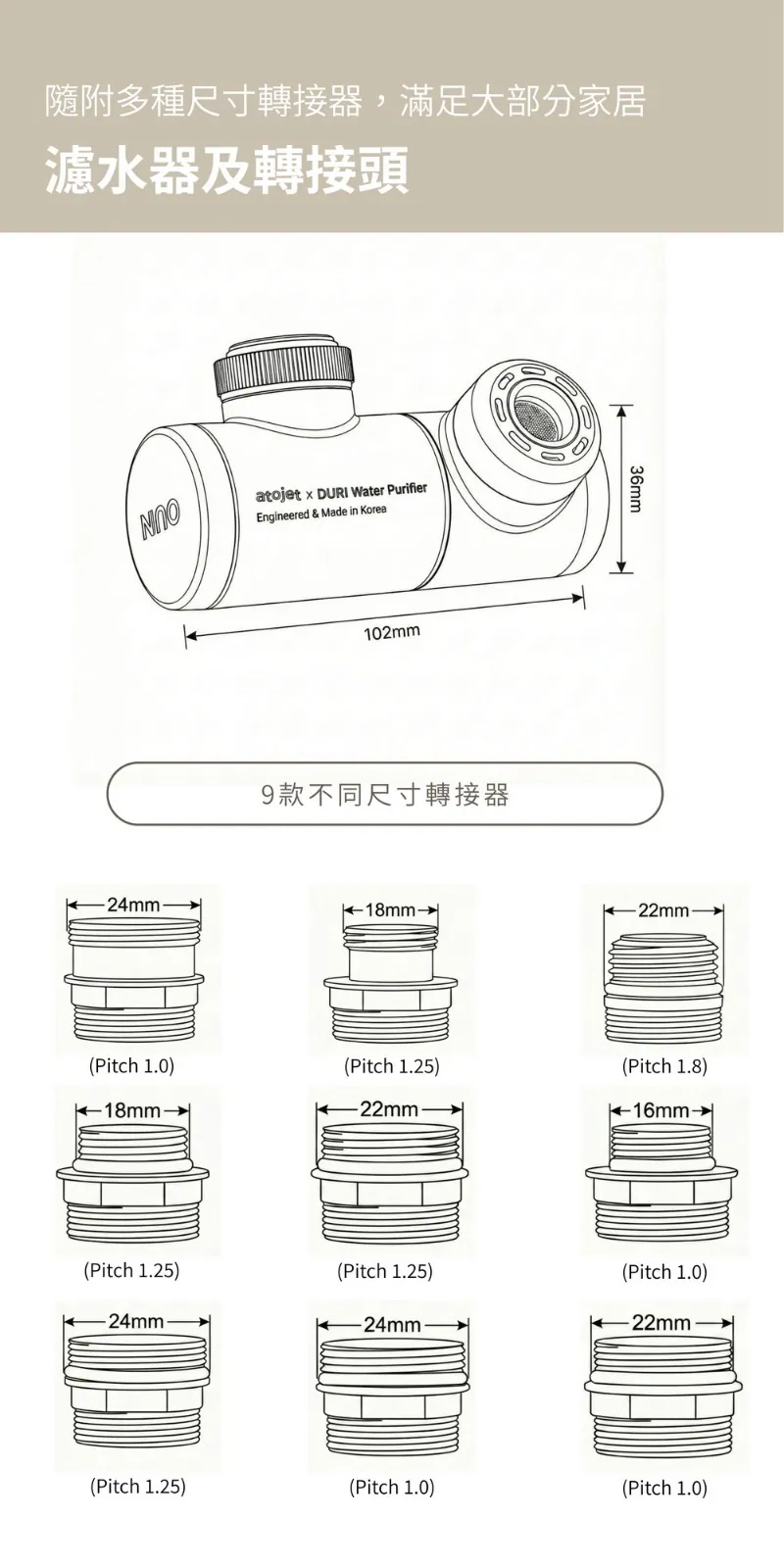 隨附多種尺寸轉接器，滿足大部分家居

濾水器及轉接頭

DURI

atojet × DURI Water Purifier
Engineered & Made in Korea

36mm

102mm

9款不同尺寸轉接器

24mm
(Pitch 1.0)

18mm
(Pitch 1.25)

22mm
(Pitch 1.8)

18mm
(Pitch 1.25)

22mm
(Pitch 1.25)

16mm
(Pitch 1.0)

24mm
(Pitch 1.25)

24mm
(Pitch 1.0)

22mm
(Pitch 1.0)