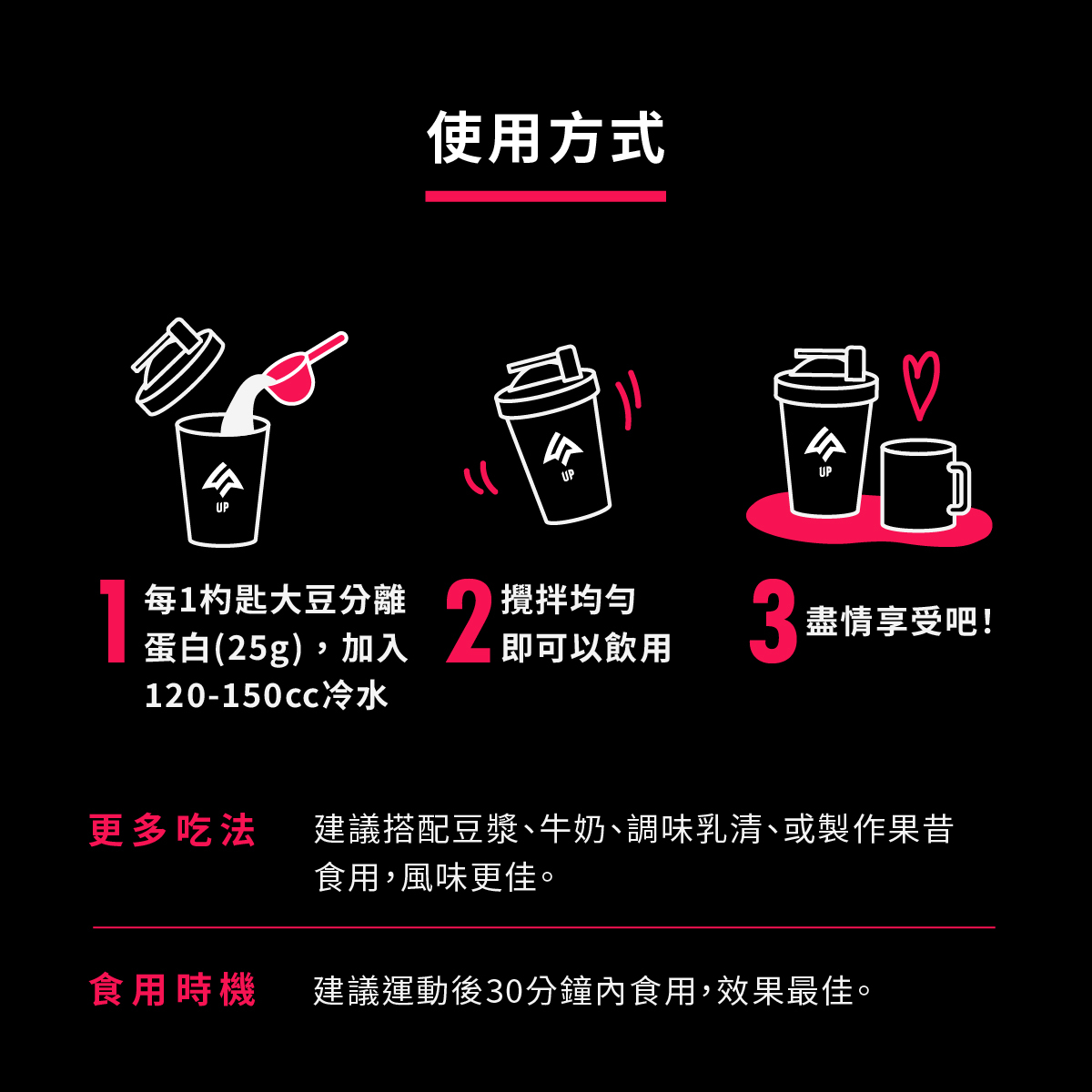 使用方式

UP

UP

UP

1 每1杓匙大豆分離蛋白(25g)，加入120-150cc冷水

2 攪拌均勻即可以飲用

3 盡情享受吧!

更多吃法 建議搭配豆漿、牛奶、調味乳清、或製作果昔食用，風味更佳。

食用時機 建議運動後30分鐘內食用，效果最佳。