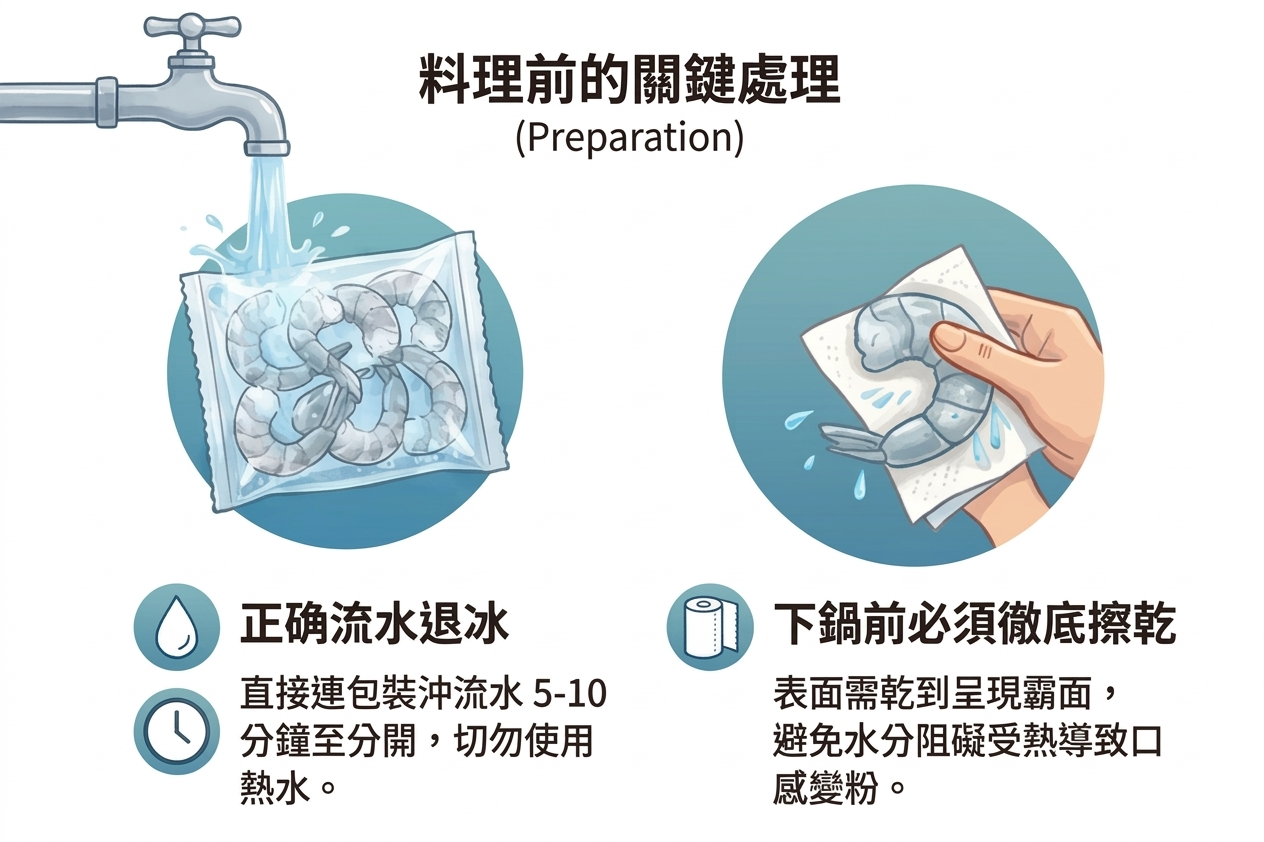 料理前的關鍵處理
(Preparation)

正确流水退冰

直接連包裝沖流水 5-10 分鐘至分開，切勿使用熱水。

下鍋前必須徹底擦乾

表面需乾到呈現霸面，避免水分阻礙受熱導致口感變粉。