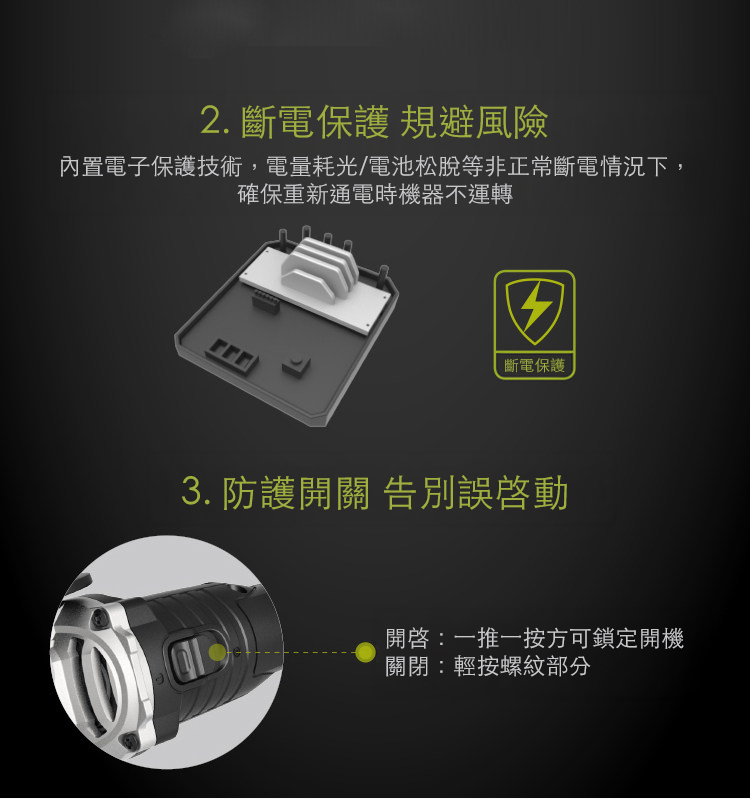 2. 斷電保護 規避風險

內置電子保護技術，電量耗光/電池松脫等非正常斷電情況下，確保重新通電時機器不運轉

斷電保護

3. 防護開關 告別誤啓動

開啓：一推一按方可鎖定開機
關閉：輕按螺紋部分