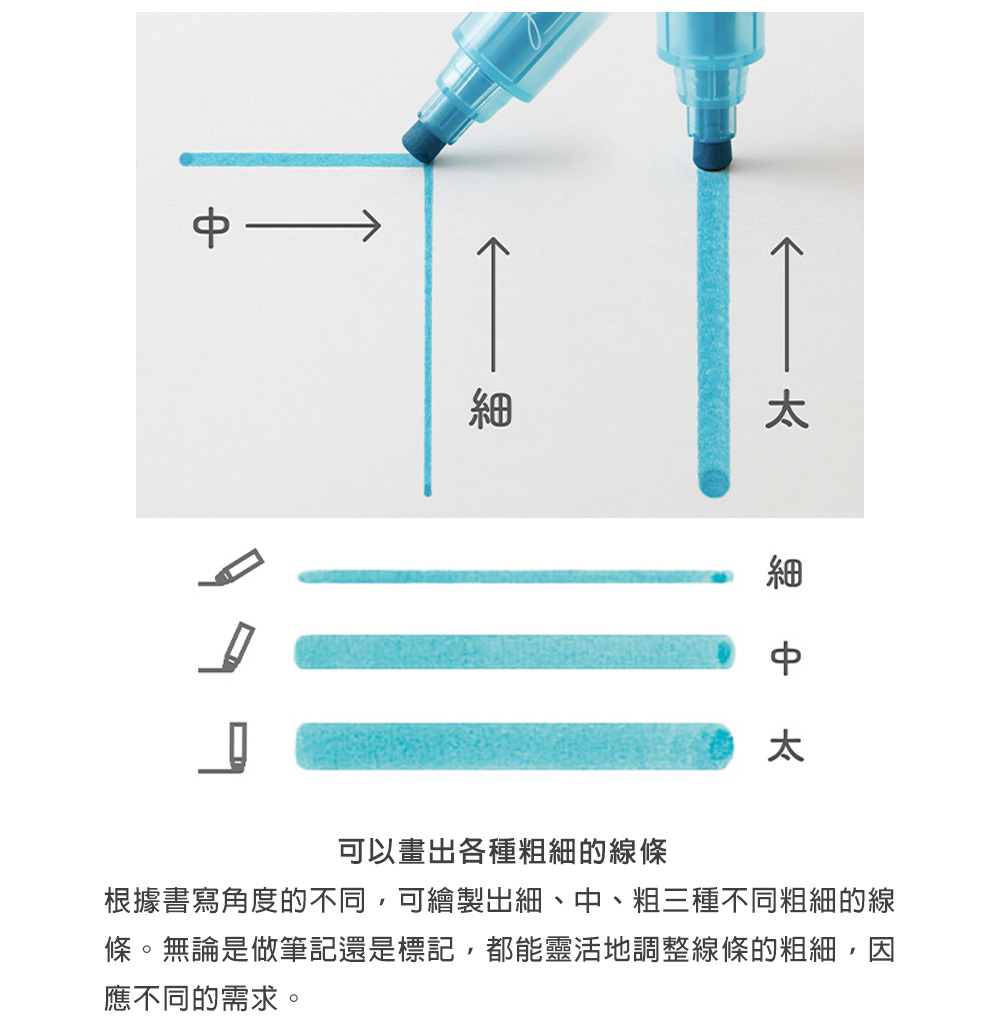 中

細

太

細

中

太

可以畫出各種粗細的線條

根據書寫角度的不同，可繪製出細、中、粗三種不同粗細的線條。無論是做筆記還是標記，都能靈活地調整線條的粗細，因應不同的需求。