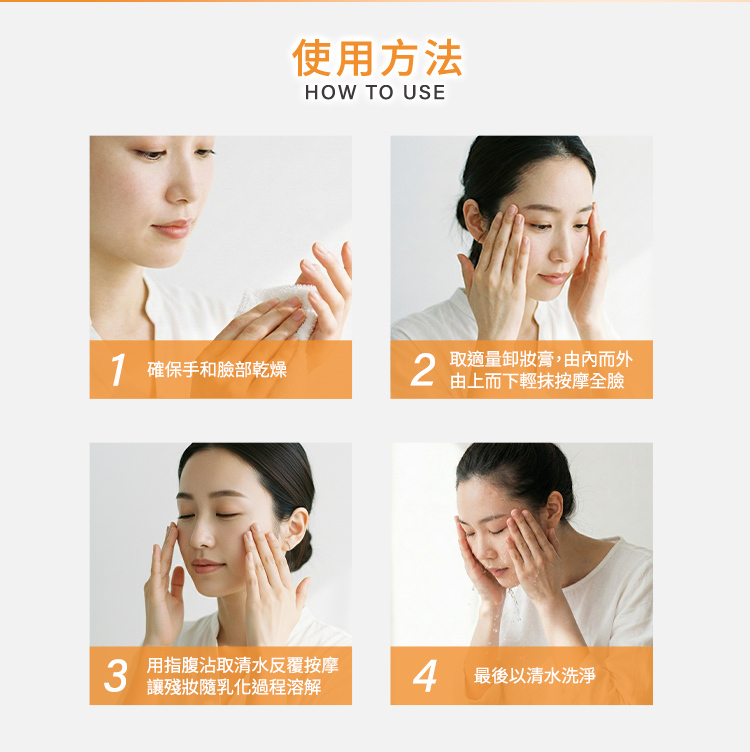 使用方法
HOW TO USE

1 確保手和臉部乾燥

2 取適量卸妝膏,由內而外由上而下輕抹按摩全臉

3 用指腹沾取清水反覆按摩讓殘妝隨乳化過程溶解

4 最後以清水洗淨