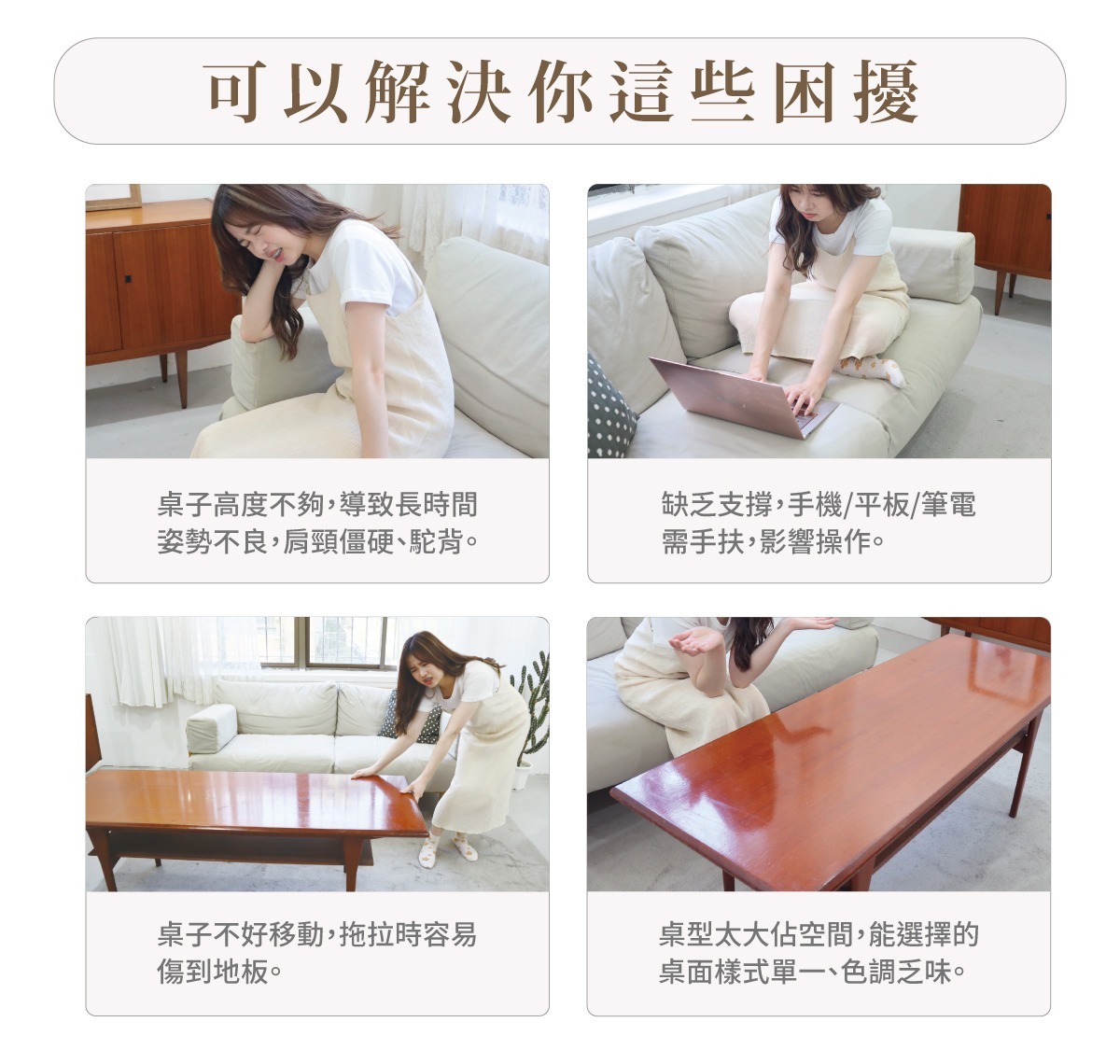 可以解決你這些困擾

桌子高度不夠，導致長時間姿勢不良，肩頸僵硬、駝背。

缺乏支撐，手機/平板/筆電需手扶，影響操作。

桌子不好移動，拖拉時容易傷到地板。

桌型太大佔空間，能選擇的桌面樣式單一、色調乏味。