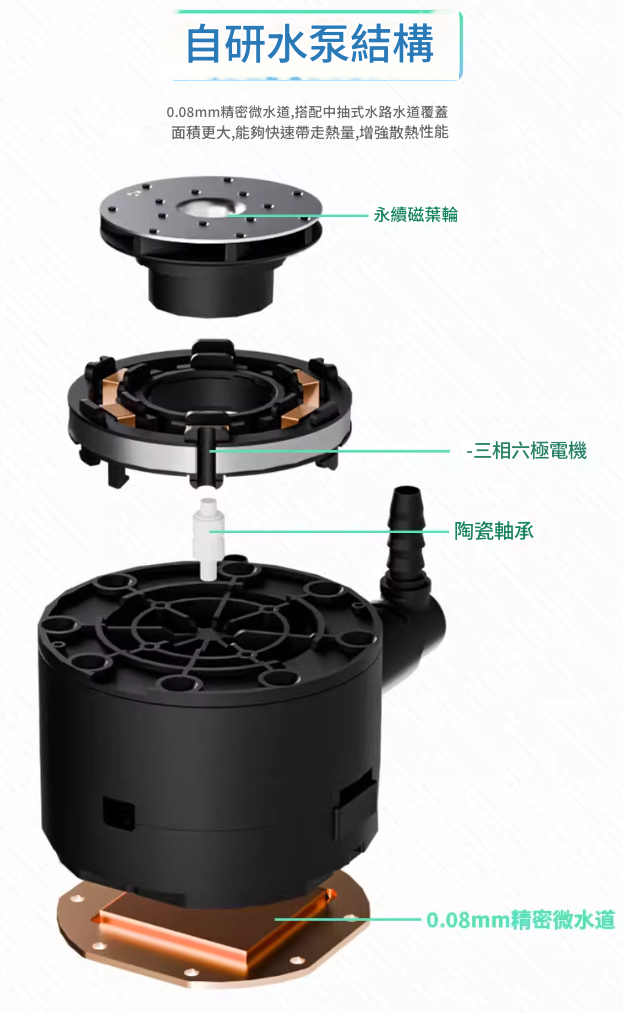 自研水泵結構

0.08mm精密微水道,搭配中抽式水路水道覆蓋面積更大,能夠快速帶走熱量,增強散熱性能

永續磁葉輪

-三相六極電機

陶瓷軸承

0.08mm精密微水道