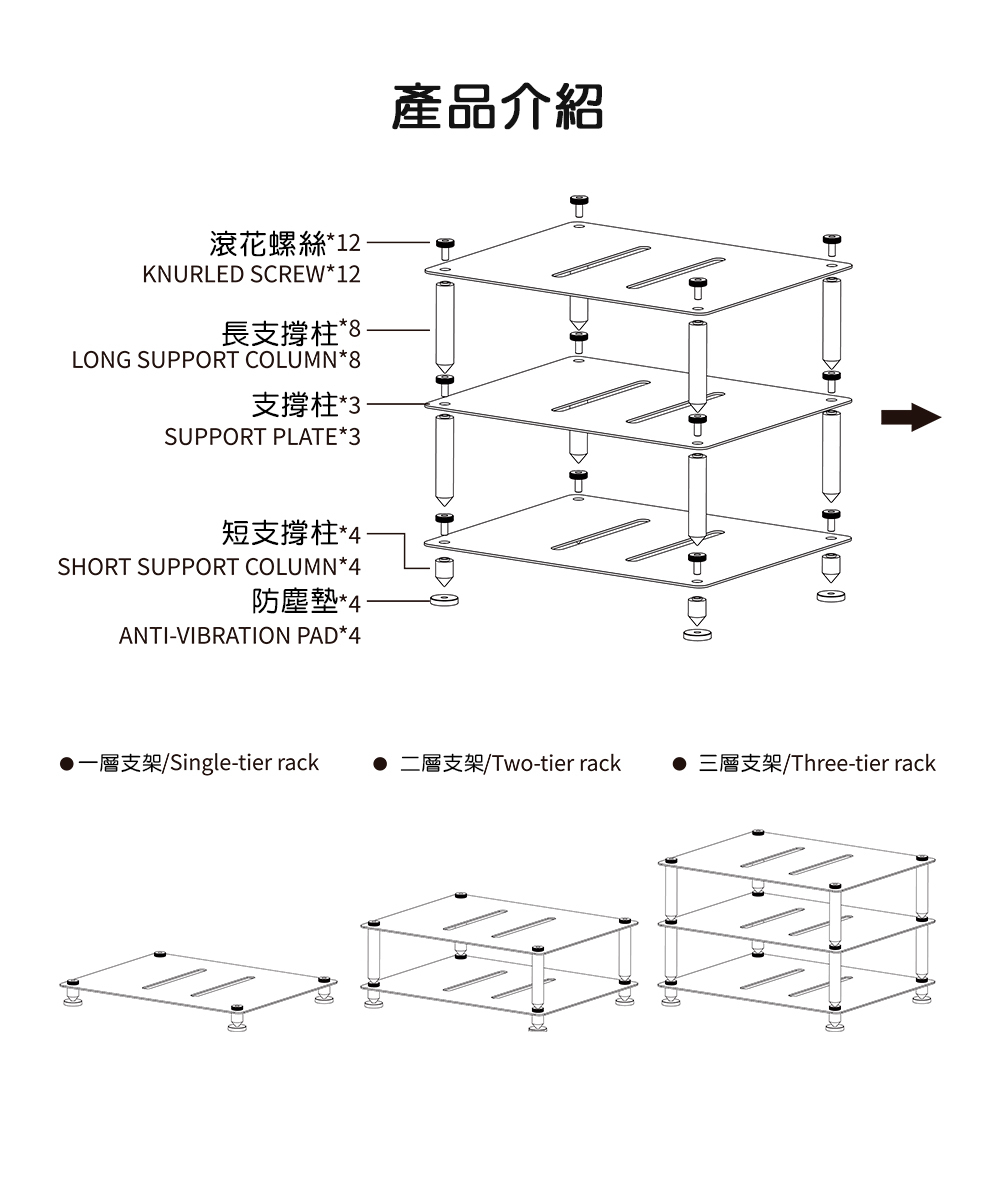 產品介紹

滾花螺絲*12
KNURLED SCREW*12

長支撐柱*8
LONG SUPPORT COLUMN*8

支撐柱*3
SUPPORT PLATE*3

短支撐柱*4
SHORT SUPPORT COLUMN*4

防塵墊*4
ANTI-VIBRATION PAD*4

● 一層支架/Single-tier rack ● 二層支架/Two-tier rack ● 三層支架/Three-tier rack