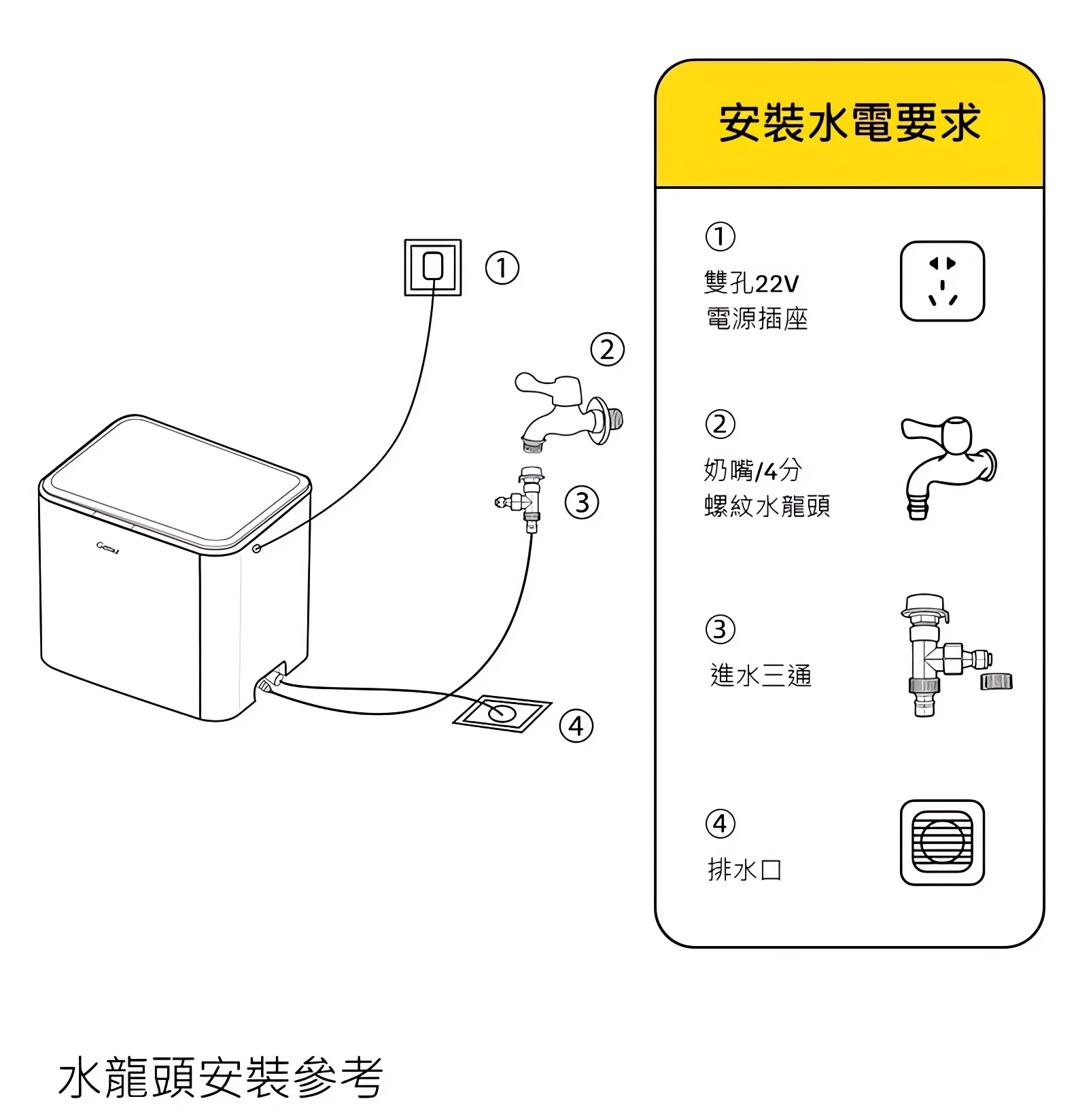 ①

②

③

④

安裝水電要求

①
雙孔22V
電源插座

②
奶嘴/4分
螺紋水龍頭

③
進水三通

④
排水口

水龍頭安裝參考