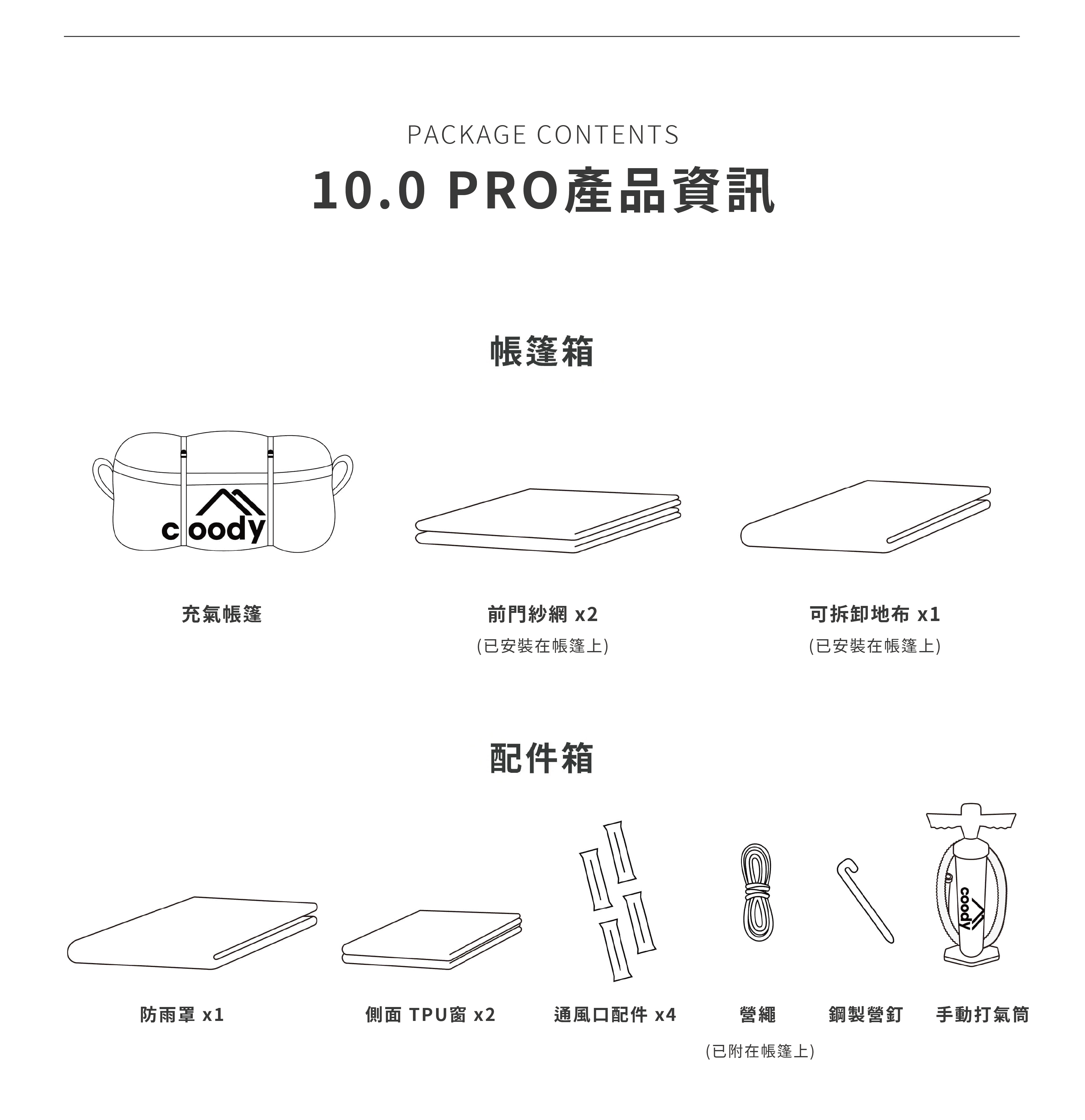 PACKAGE CONTENTS

10.0 PRO產品資訊

帳篷箱

coody

充氣帳篷

前門紗網 x2
(已安裝在帳篷上)

可拆卸地布 x1
(已安裝在帳篷上)

配件箱

coody

防雨罩 x1

側面 TPU窗 x2

通風口配件 x4

營繩
(已附在帳篷上)

鋼製營釘

手動打氣筒