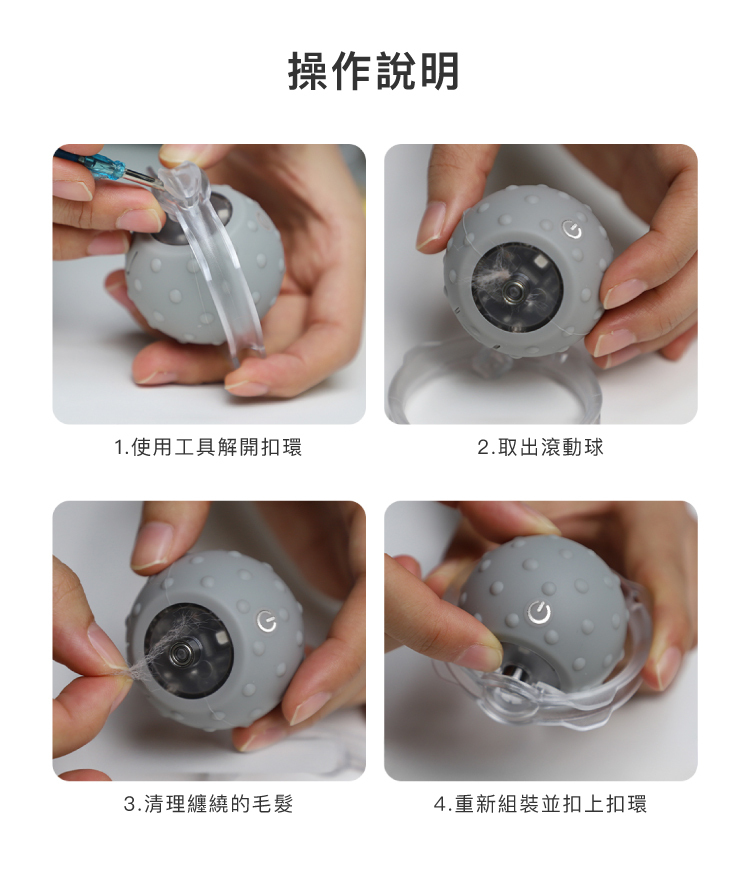 操作說明

1.使用工具解開扣環

2.取出滾動球

3.清理纏繞的毛髮

4.重新組裝並扣上扣環