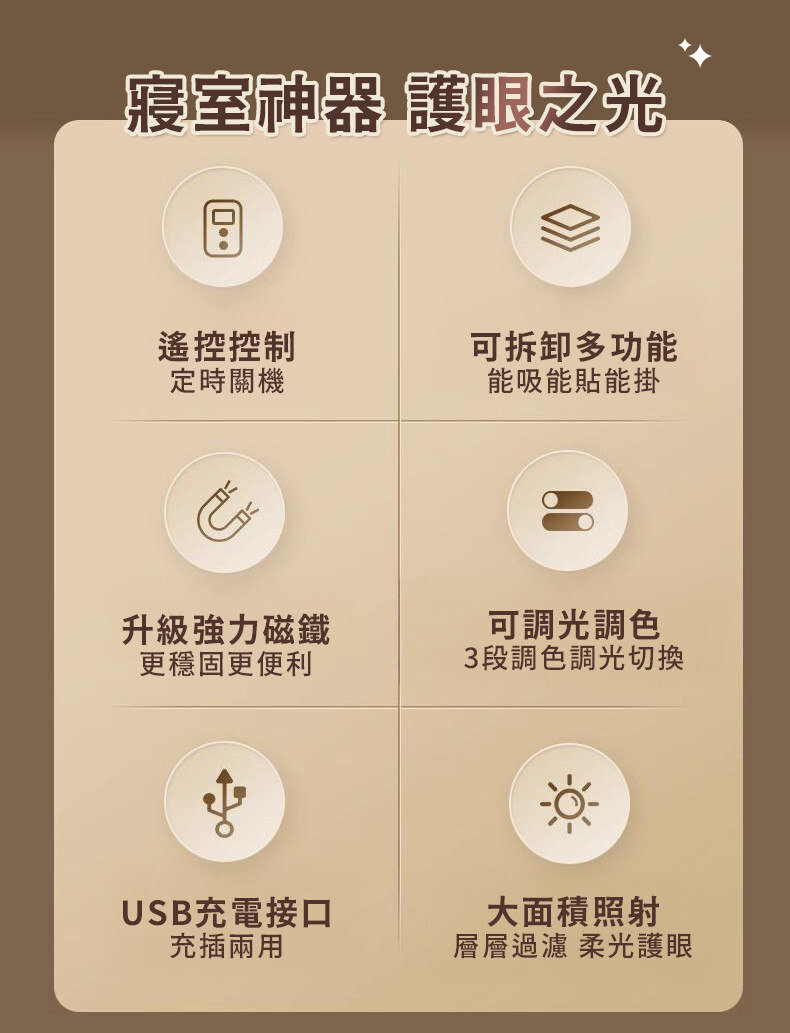 寢室神器 護眼之光

遙控控制
定時關機

可拆卸多功能
能吸能貼能掛

升級強力磁鐵
更穩固更便利

可調光調色
3段調色調光切換

USB充電接口
充插兩用

大面積照射
層層過濾 柔光護眼