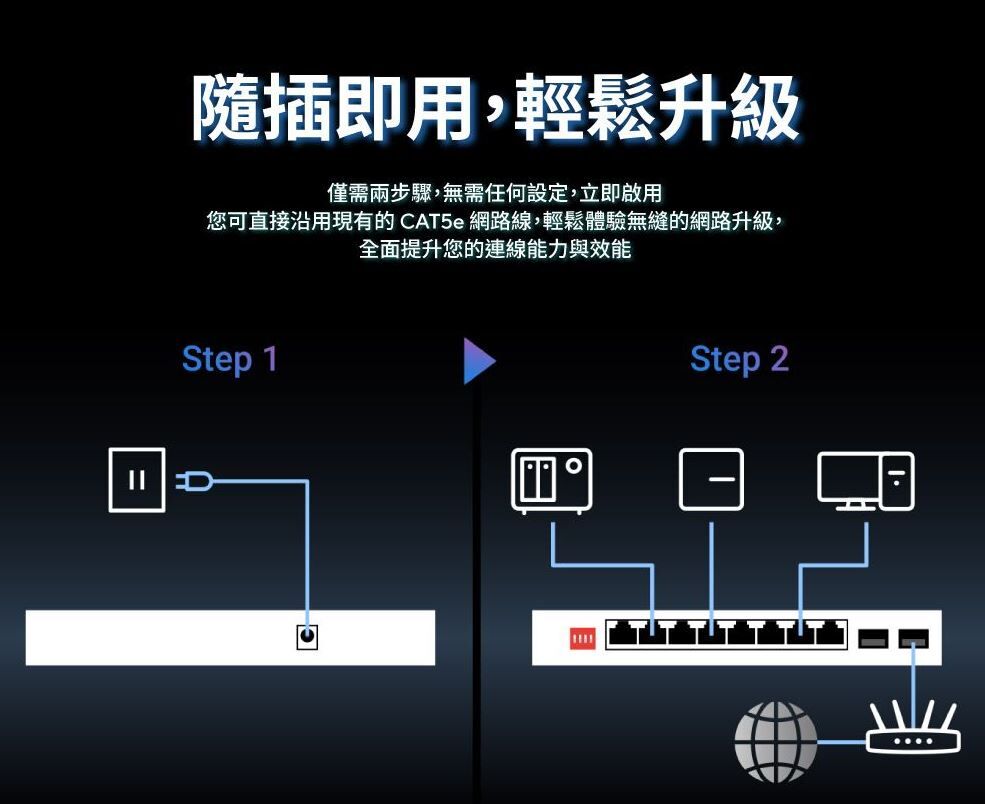 隨插即用，輕鬆升級

僅需兩步驟，無需任何設定，立即啟用
您可直接沿用現有的 CAT5e 網路線，輕鬆體驗無縫的網路升級，
全面提升您的連線能力與效能

Step 1

Step 2