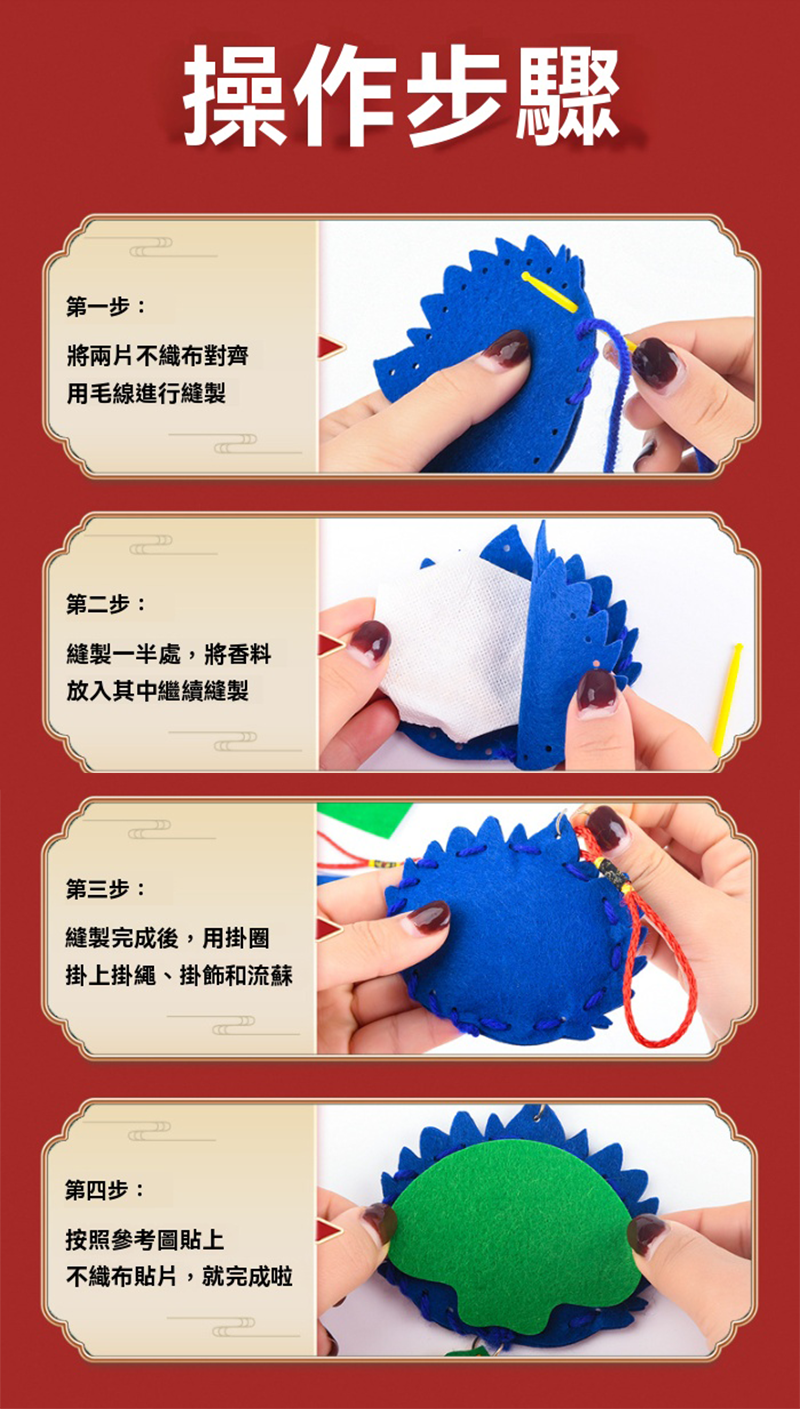 操作步驟

第一步：

將兩片不織布對齊
用毛線進行縫製

第二步：

縫製一半處，將香料
放入其中繼續縫製

第三步：

縫製完成後，用掛圈
掛上掛繩、掛飾和流蘇

第四步：

按照參考圖貼上
不織布貼片，就完成啦