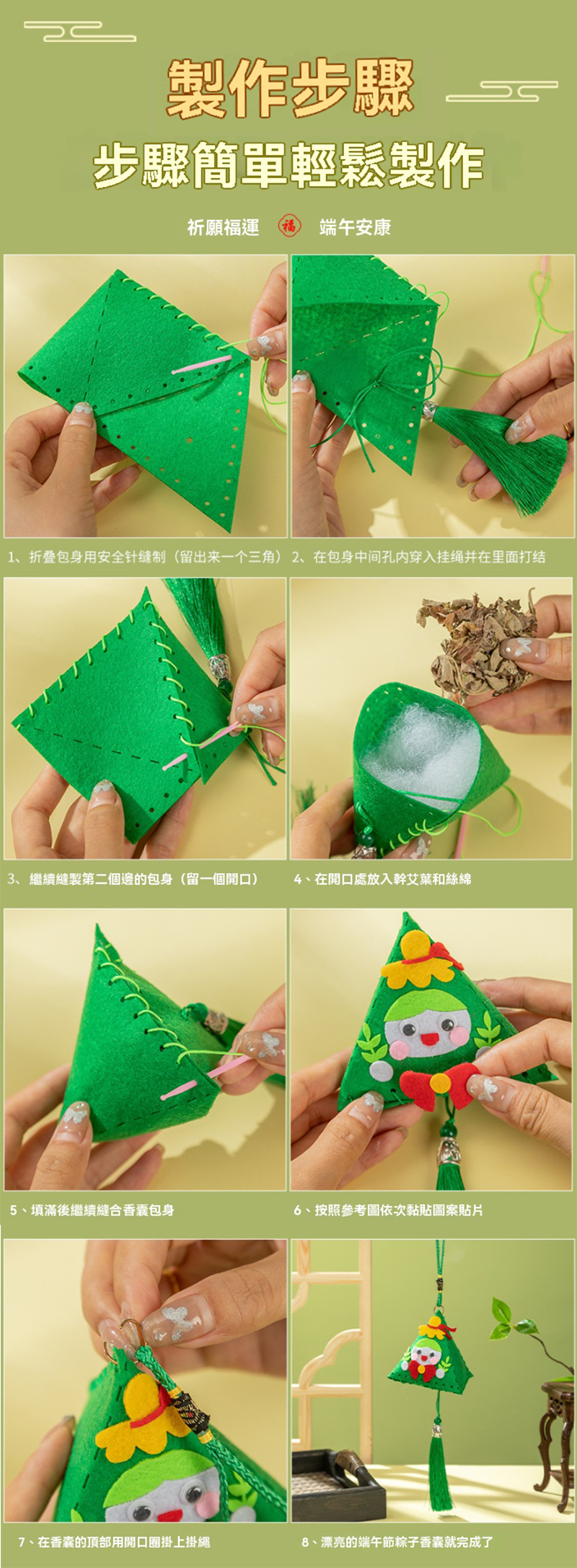 製作步驟

步驟簡單輕鬆製作

祈願福運 福 端午安康

1、折叠包身用安全针缝制（留出来一个三角）

2、在包身中间孔内穿入挂绳并在里面打结

3、繼續縫製第二個邊的包身（留一個開口）

4、在開口處放入幹艾葉和絲綿

5、填滿後繼續縫合香囊包身

6、按照參考圖依次黏貼圖案貼片

7、在香囊的頂部用開口圈掛上掛繩

8、漂亮的端午節粽子香囊就完成了