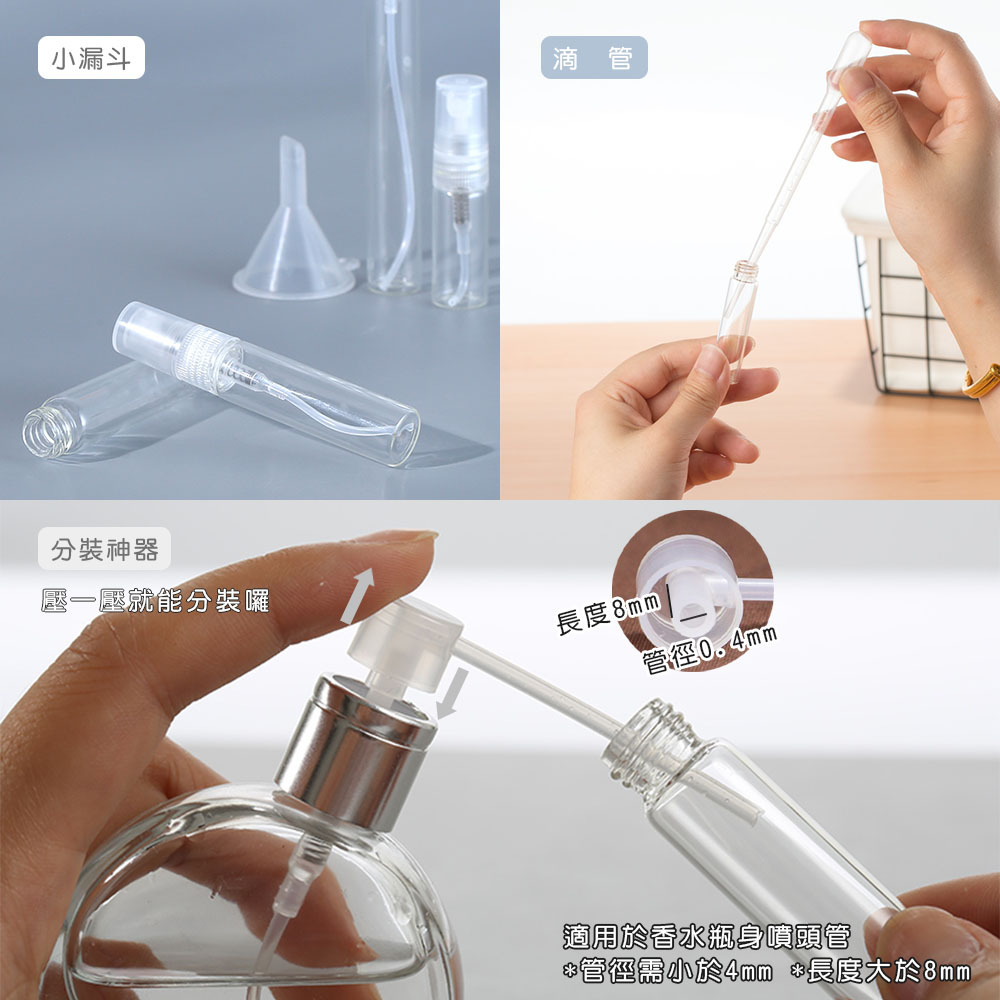 小漏斗

滴 管

分裝神器

壓一壓就能分裝囉

長度8mm

管徑0.4mm

適用於香水瓶身噴頭管
*管徑需小於4mm *長度大於8mm