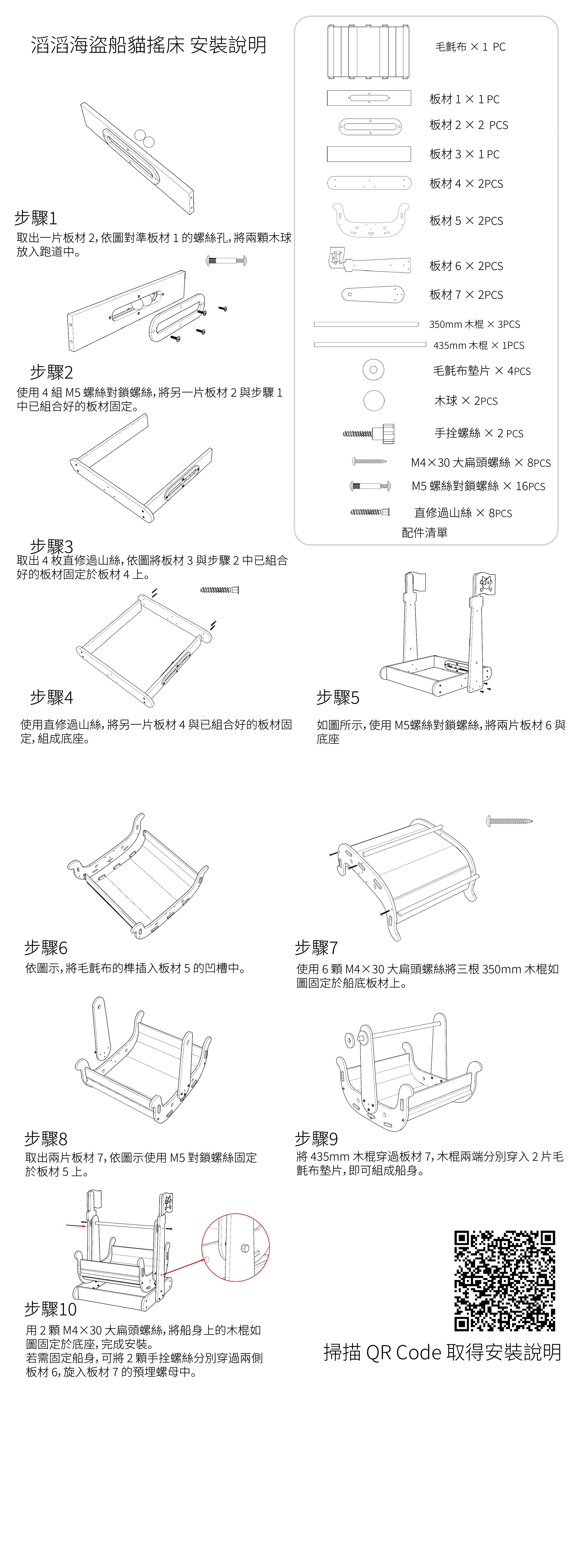 滔滔海盜船貓搖床 安裝說明

毛氈布 × 1 PC
板材 1 × 1 PC
板材 2 × 2 PCS
板材 3 × 1 PC
板材 4 × 2PCS
板材 5 × 2PCS
板材 6 × 2PCS
板材 7 × 2PCS
350mm 木棍 × 3PCS
435mm 木棍 × 1PCS
毛氈布墊片 × 4PCS
木球 × 2PCS
手拴螺絲 × 2 PCS
M4×30 大扁頭螺絲 × 8PCS
M5 螺絲對鎖螺絲 × 16PCS
直修過山絲 × 8PCS
配件清單

步驟1
取出一片板材 2，依圖對準板材 1 的螺絲孔，將兩顆木球放入跑道中。

步驟2
使用 4 組 M5 螺絲對鎖螺絲，將另一片板材 2 與步驟 1 中已組合好的板材固定。

步驟3
取出 4 枚直修過山絲，依圖將板材 3 與步驟 2 中已組合好的板材固定於板材 4 上。

步驟4
使用直修過山絲，將另一片板材 4 與已組合好的板材固定，組成底座。

步驟5
如圖所示，使用 M5螺絲對鎖螺絲，將兩片板材 6 與底座

步驟6
依圖示，將毛氈布的榫插入板材 5 的凹槽中。

步驟7
使用 6 顆 M4×30 大扁頭螺絲將三根 350mm 木棍如圖固定於船底板材上。

步驟8
取出兩片板材 7，依圖示使用 M5 對鎖螺絲固定於板材 5 上。

步驟9
將 435mm 木棍穿過板材 7，木棍兩端分別穿入 2 片毛氈布墊片，即可組成船身。

步驟10
用 2 顆 M4×30 大扁頭螺絲，將船身上的木棍如圖固定於底座，完成安裝。
若需固定船身，可將 2 顆手拴螺絲分別穿過兩側板材 6，旋入板材 7 的預埋螺母中。

掃描 QR Code 取得安裝說明