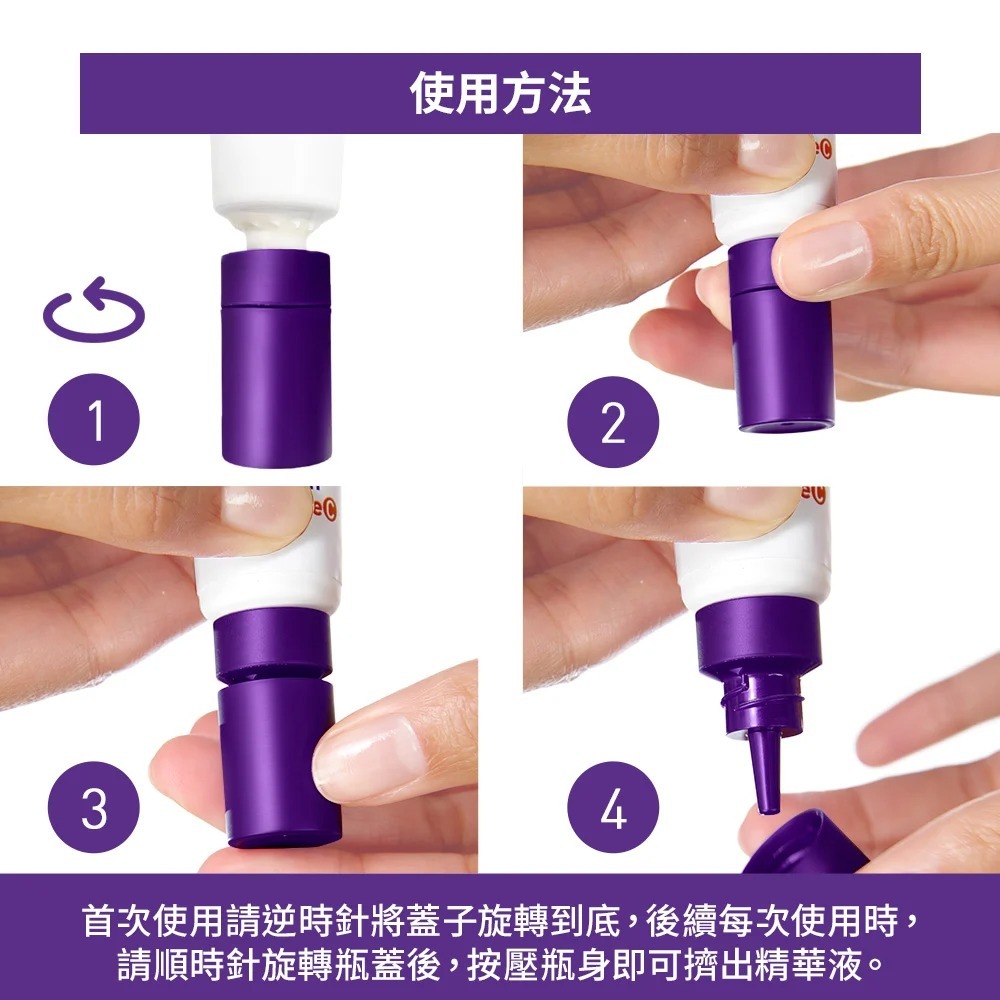 使用方法

1

2

3

4

首次使用請逆時針將蓋子旋轉到底，後續每次使用時，請順時針旋轉瓶蓋後，按壓瓶身即可擠出精華液。