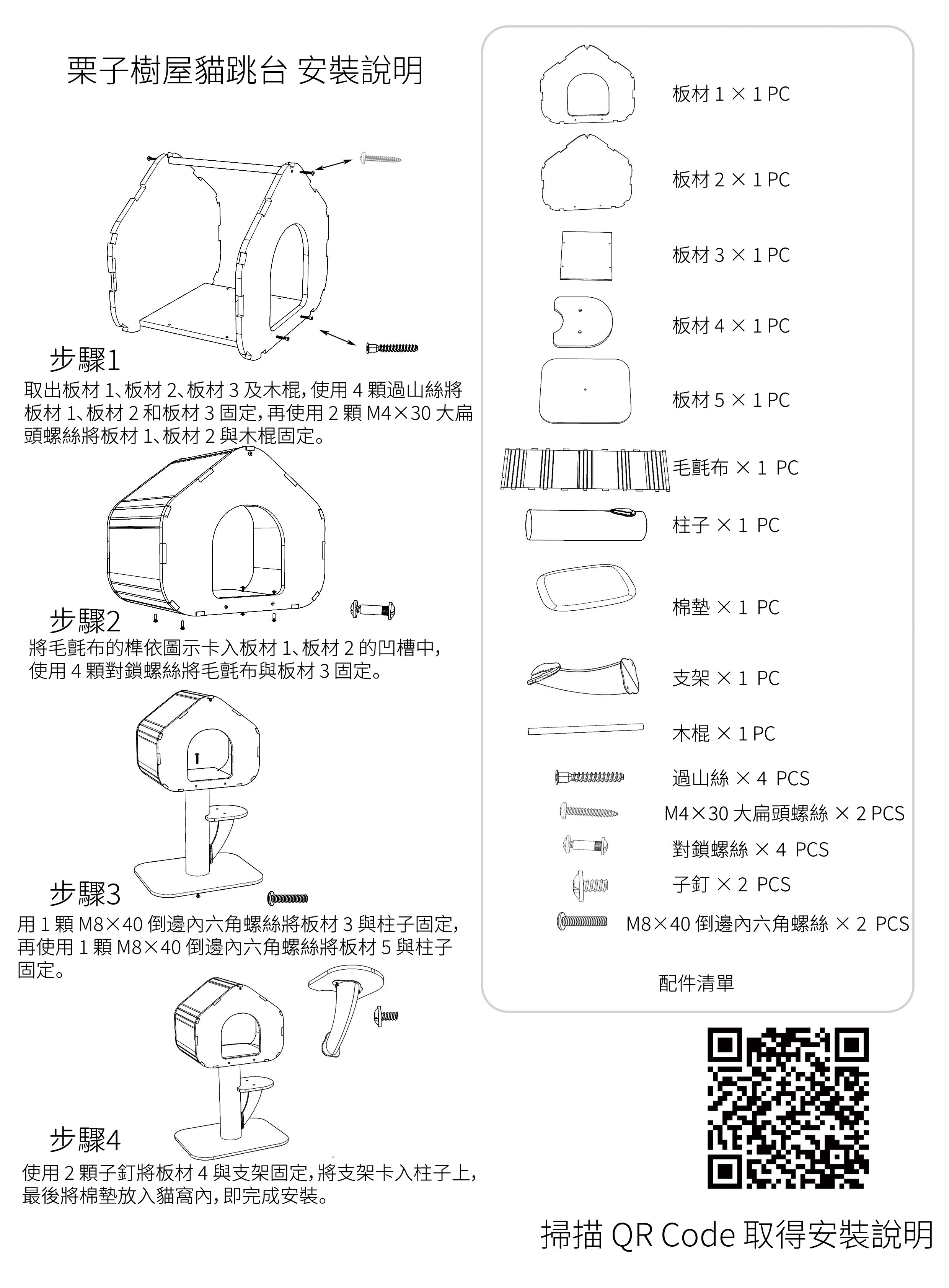 栗子樹屋貓跳台 安裝說明

步驟1
取出板材 1、板材 2、板材 3 及木棍，使用 4 顆過山絲將板材 1、板材 2 和板材 3 固定，再使用 2 顆 M4×30 大扁頭螺絲將板材 1、板材 2 與木棍固定。

步驟2
將毛氈布的榫依圖示卡入板材 1、板材 2 的凹槽中，使用 4 顆對鎖螺絲將毛氈布與板材 3 固定。

步驟3
用 1 顆 M8×40 倒邊內六角螺絲將板材 3 與柱子固定，再使用 1 顆 M8×40 倒邊內六角螺絲將板材 5 與柱子固定。

步驟4
使用 2 顆子釘將板材 4 與支架固定，將支架卡入柱子上，最後將棉墊放入貓窩內，即完成安裝。

板材 1 × 1 PC
板材 2 × 1 PC
板材 3 × 1 PC
板材 4 × 1 PC
板材 5 × 1 PC
毛氈布 × 1 PC
柱子 × 1 PC
棉墊 × 1 PC
支架 × 1 PC
木棍 × 1 PC
過山絲 × 4 PCS
M4×30 大扁頭螺絲 × 2 PCS
對鎖螺絲 × 4 PCS
子釘 × 2 PCS
M8×40 倒邊內六角螺絲 × 2 PCS

配件清單

掃描 QR Code 取得安裝說明