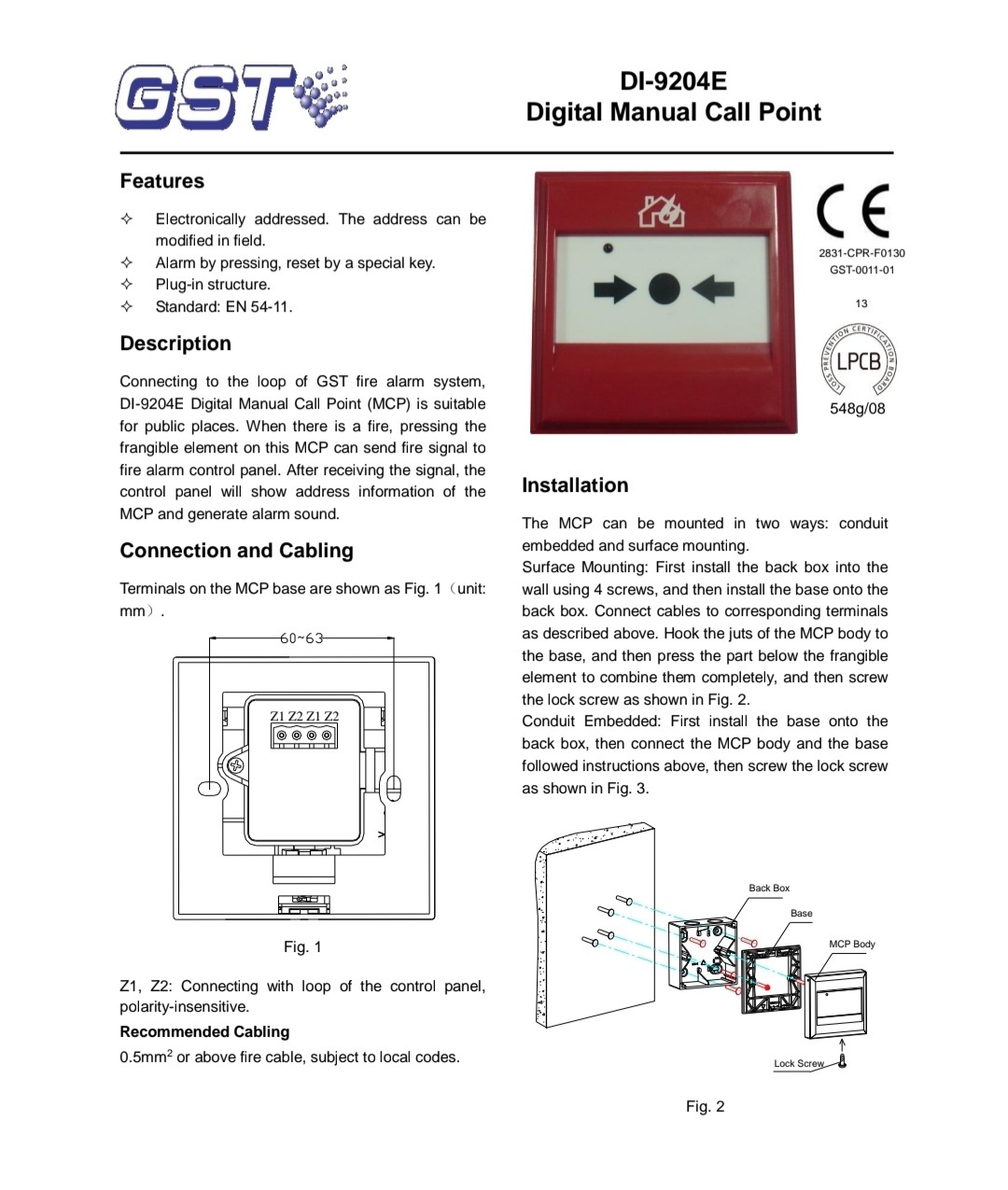 GST

DI-9204E
Digital Manual Call Point

Features

✧ Electronically addressed. The address can be modified in field.
✧ Alarm by pressing, reset by a special key.
✧ Plug-in structure.
✧ Standard: EN 54-11.

Description

Connecting to the loop of GST fire alarm system, DI-9204E Digital Manual Call Point (MCP) is suitable for public places. When there is a fire, pressing the frangible element on this MCP can send fire signal to fire alarm control panel. After receiving the signal, the control panel will show address information of the MCP and generate alarm sound.

Connection and Cabling

Terminals on the MCP base are shown as Fig. 1（unit: mm）.

60~63

Z1 Z2 Z1 Z2

Fig. 1

Z1, Z2: Connecting with loop of the control panel, polarity-insensitive.

Recommended Cabling

0.5mm$^2$ or above fire cable, subject to local codes.

CE
2831-CPR-F0130
GST-0011-01
13
LOSS PREVENTION CERTIFICATION BOARD
LPCB
548g/08

Installation

The MCP can be mounted in two ways: conduit embedded and surface mounting.
Surface Mounting: First install the back box into the wall using 4 screws, and then install the base onto the back box. Connect cables to corresponding terminals as described above. Hook the juts of the MCP body to the base, and then press the part below the frangible element to combine them completely, and then screw the lock screw as shown in Fig. 2.
Conduit Embedded: First install the base onto the back box, then connect the MCP body and the base followed instructions above, then screw the lock screw as shown in Fig. 3.

Back Box
Base
MCP Body
Lock Screw

Fig. 2