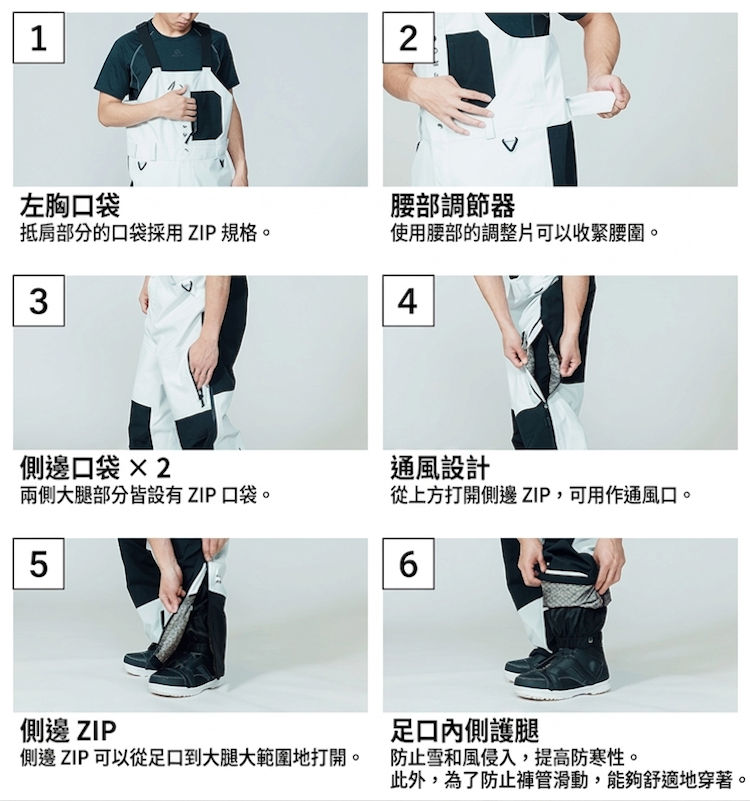 1

左胸口袋
抵肩部分的口袋採用 ZIP 規格。

2

腰部調節器
使用腰部的調整片可以收緊腰圍。

3

側邊口袋 × 2
兩側大腿部分皆設有 ZIP 口袋。

4

通風設計
從上方打開側邊 ZIP，可用作通風口。

5

側邊 ZIP
側邊 ZIP 可以從足口到大腿大範圍地打開。

6

足口內側護腿
防止雪和風侵入，提高防寒性。
此外，為了防止褲管滑動，能夠舒適地穿著。