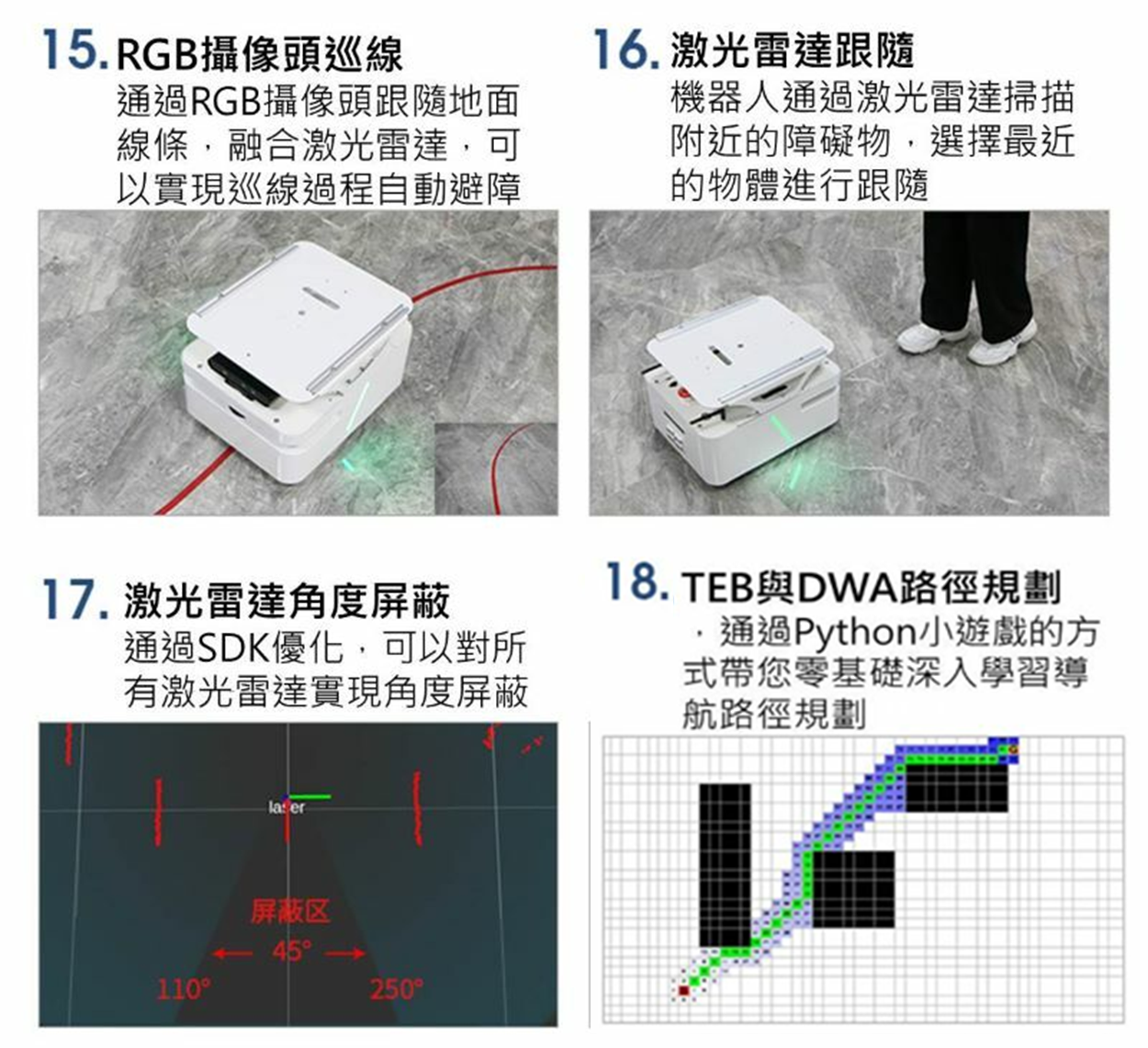 15. RGB攝像頭巡線
通過RGB攝像頭跟隨地面線條，融合激光雷達，可以實現巡線過程自動避障

16. 激光雷達跟隨
機器人通過激光雷達掃描附近的障礙物，選擇最近的物體進行跟隨

17. 激光雷達角度屏蔽
通過SDK優化，可以對所有激光雷達實現角度屏蔽

laser
屏蔽区
45°
110°
250°

18. TEB與DWA路徑規劃
，通過Python小遊戲的方式帶您零基礎深入學習導航路徑規劃