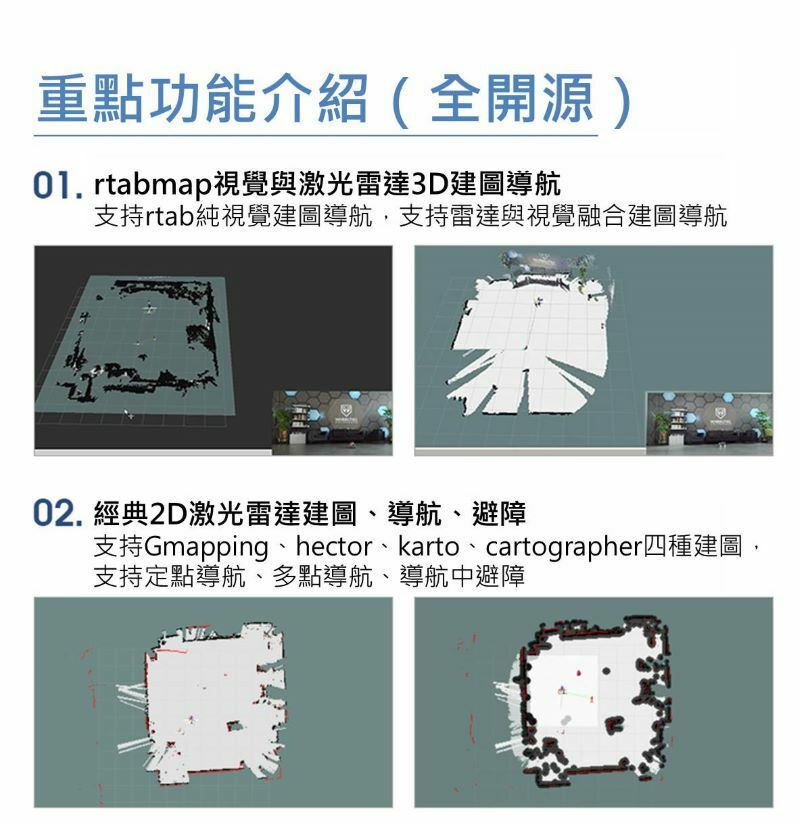 重點功能介紹（全開源）

01. rtabmap視覺與激光雷達3D建圖導航
支持rtab純視覺建圖導航，支持雷達與視覺融合建圖導航

02. 經典2D激光雷達建圖、導航、避障
支持Gmapping、hector、karto、cartographer四種建圖，支持定點導航、多點導航、導航中避障