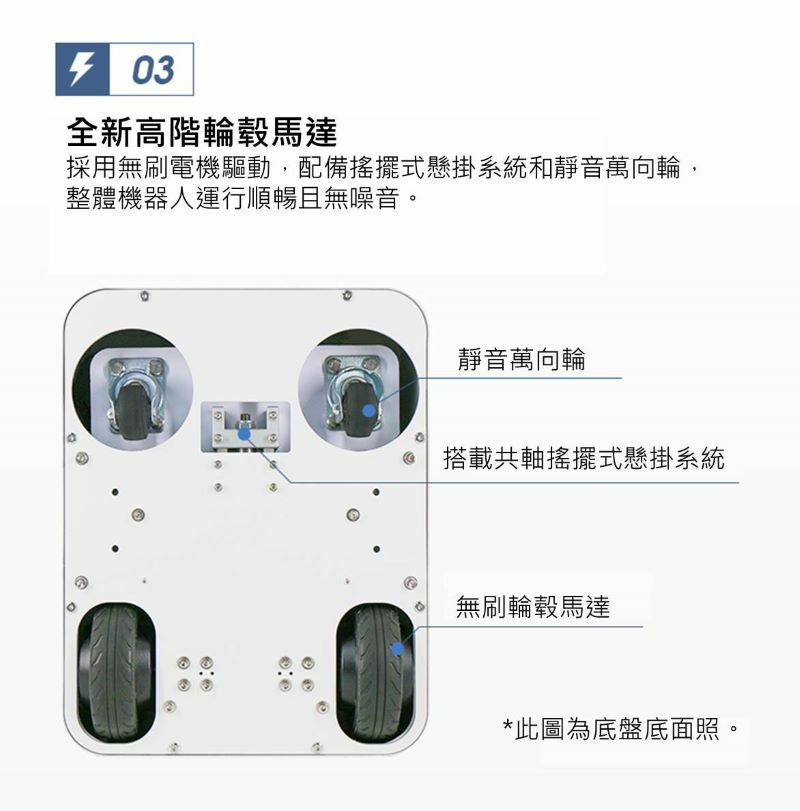 03

全新高階輪轂馬達

採用無刷電機驅動，配備搖擺式懸掛系統和靜音萬向輪，整體機器人運行順暢且無噪音。

靜音萬向輪

搭載共軸搖擺式懸掛系統

無刷輪轂馬達

*此圖為底盤底面照。