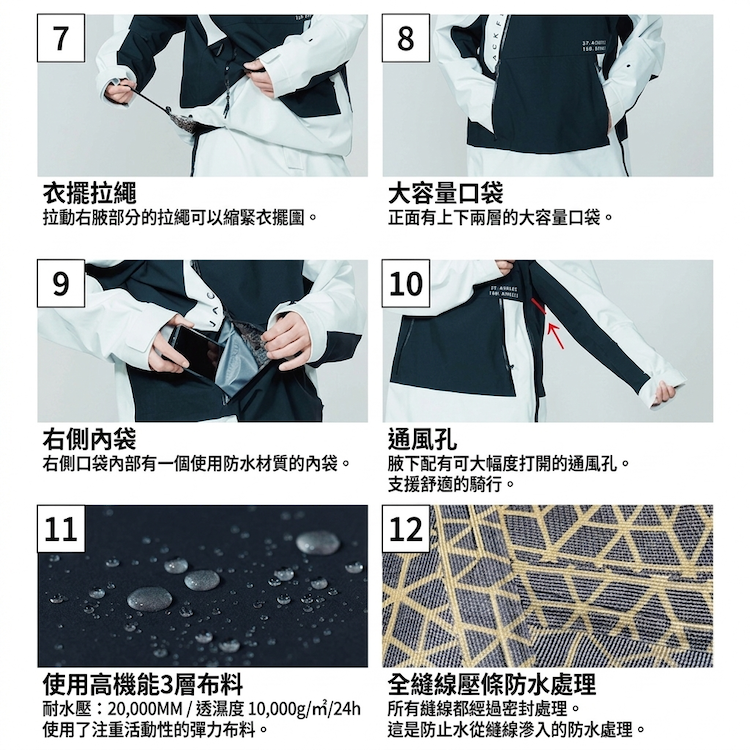 7

衣擺拉繩
拉動右腋部分的拉繩可以縮緊衣擺圍。

8

大容量口袋
正面有上下兩層的大容量口袋。

9

右側內袋
右側口袋內部有一個使用防水材質的內袋。

10

通風孔
腋下配有可大幅度打開的通風孔。
支援舒適的騎行。

11

使用高機能3層布料
耐水壓：20,000MM / 透濕度 10,000g/㎡/24h
使用了注重活動性的彈力布料。

12

全縫線壓條防水處理
所有縫線都經過密封處理。
這是防止水從縫線滲入的防水處理。