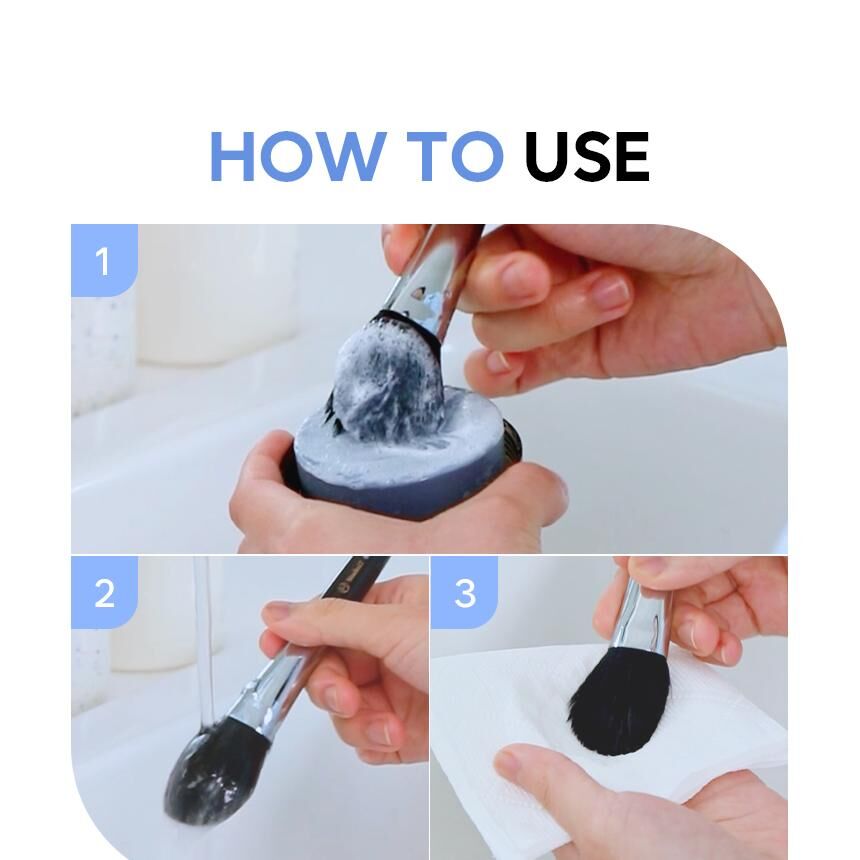 HOW TO USE

1

2

3