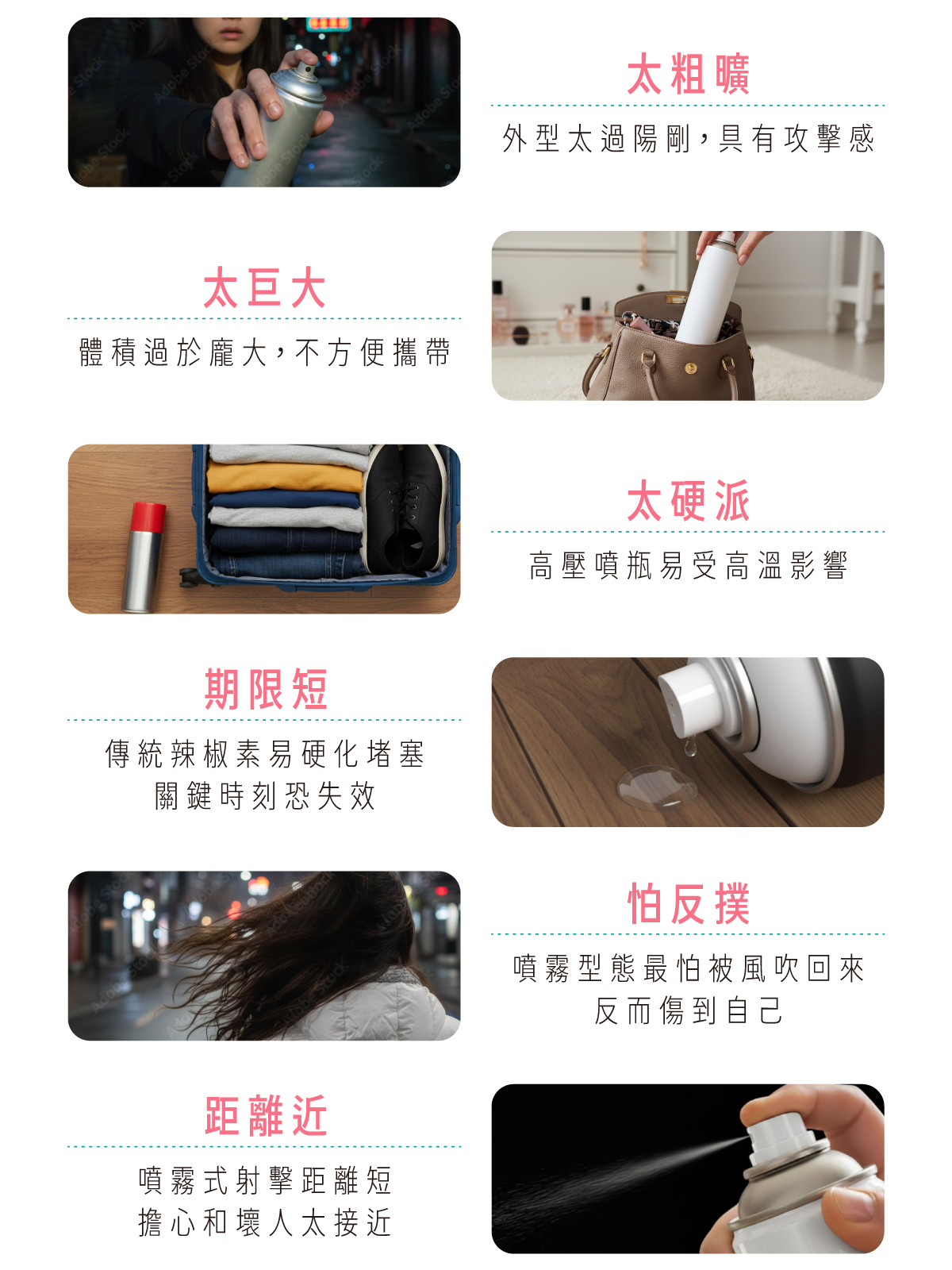 太粗曠

外型太過陽剛，具有攻擊感

太巨大

體積過於龐大，不方便攜帶

太硬派

高壓噴瓶易受高溫影響

期限短

傳統辣椒素易硬化堵塞
關鍵時刻恐失效

怕反撲

噴霧型態最怕被風吹回來
反而傷到自己

距離近

噴霧式射擊距離短
擔心和壞人太接近